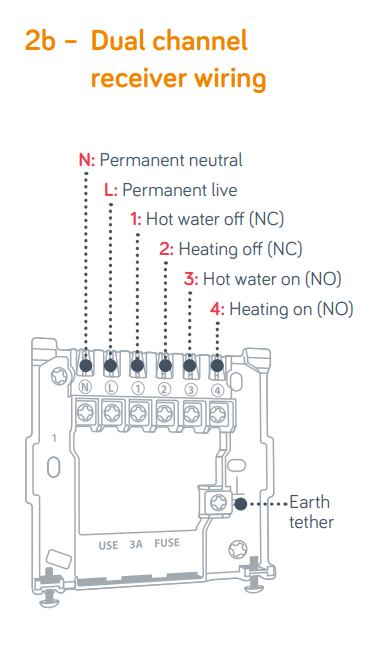 2b – Dual channel receiver wiring

N: Permanent neutral
L: Permanent live
1: Hot water off (NC)
2: Heating off (NC)
3: Hot water on (NO)
4: Heating on (NO)

N L 1 2 3 4

1

Earth tether

USE 3A FUSE