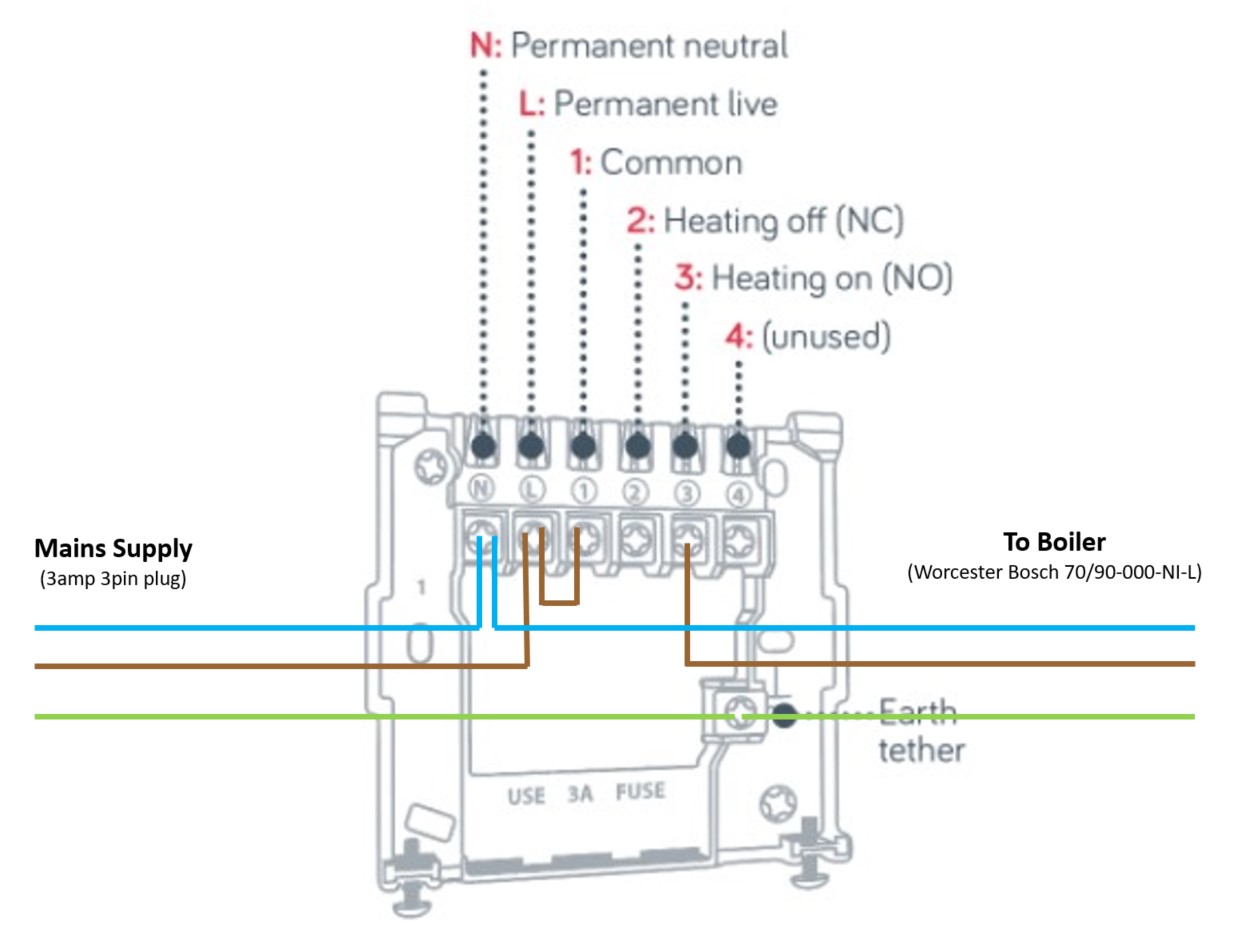 N: Permanent neutral
L: Permanent live
1: Common
2: Heating off (NC)
3: Heating on (NO)
4: (unused)

N L 1 2 3 4

Mains Supply
(3amp 3pin plug)

To Boiler
(Worcester Bosch 70/90-000-NI-L)

1

Earth tether

USE 3A FUSE