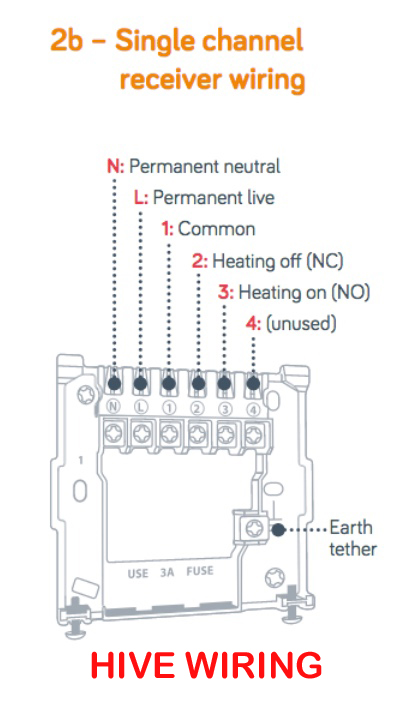 2b – Single channel receiver wiring

N: Permanent neutral
L: Permanent live
1: Common
2: Heating off (NC)
3: Heating on (NO)
4: (unused)

N L 1 2 3 4

1

Earth tether

USE 3A FUSE

HIVE WIRING