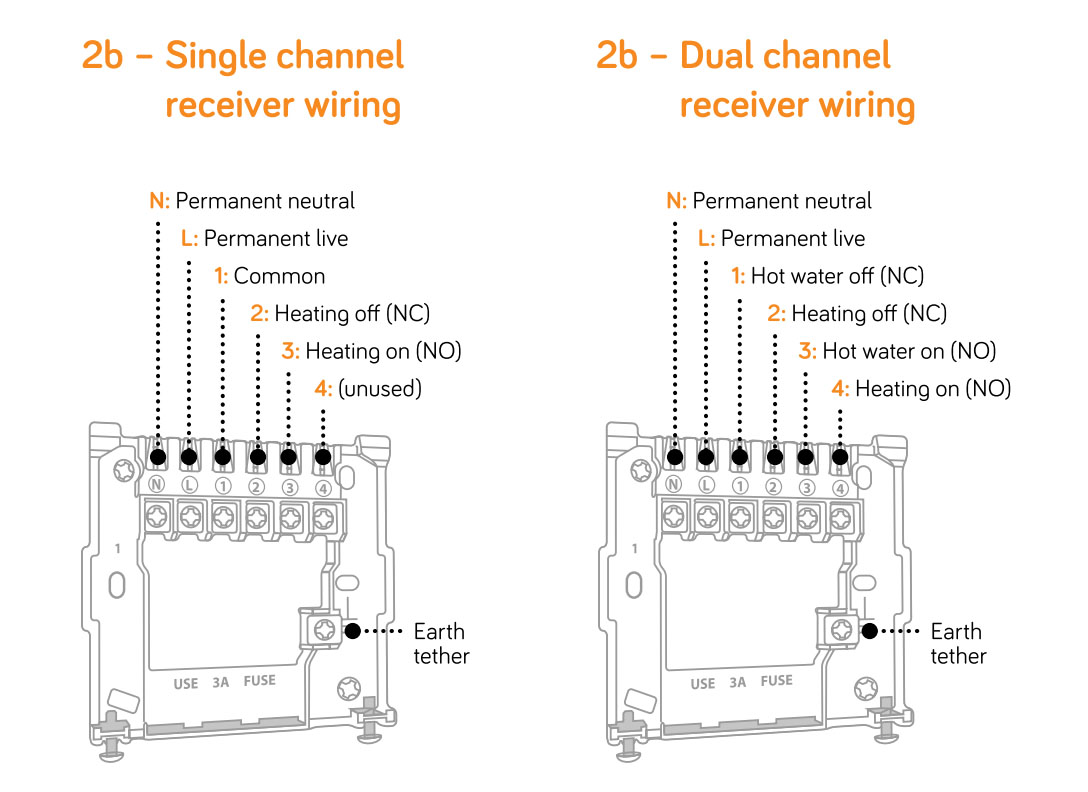 2b – Single channel receiver wiring

N: Permanent neutral
L: Permanent live
1: Common
2: Heating off (NC)
3: Heating on (NO)
4: (unused)

N L 1 2 3 4

1

Earth tether

USE 3A FUSE

2b – Dual channel receiver wiring

N: Permanent neutral
L: Permanent live
1: Hot water off (NC)
2: Heating off (NC)
3: Hot water on (NO)
4: Heating on (NO)

N L 1 2 3 4

1

Earth tether

USE 3A FUSE