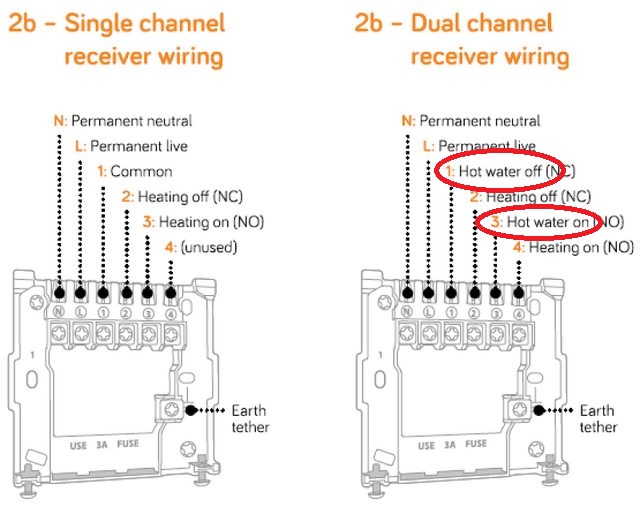 2b – Single channel receiver wiring

N: Permanent neutral
L: Permanent live
1: Common
2: Heating off (NC)
3: Heating on (NO)
4: (unused)

N L 1 2 3 4

1

Earth tether

USE 3A FUSE

2b – Dual channel receiver wiring

N: Permanent neutral
L: Permanent live
1: Hot water off (NC)
2: Heating off (NC)
3: Hot water on (NO)
4: Heating on (NO)

N L 1 2 3 4

1

Earth tether

USE 3A FUSE