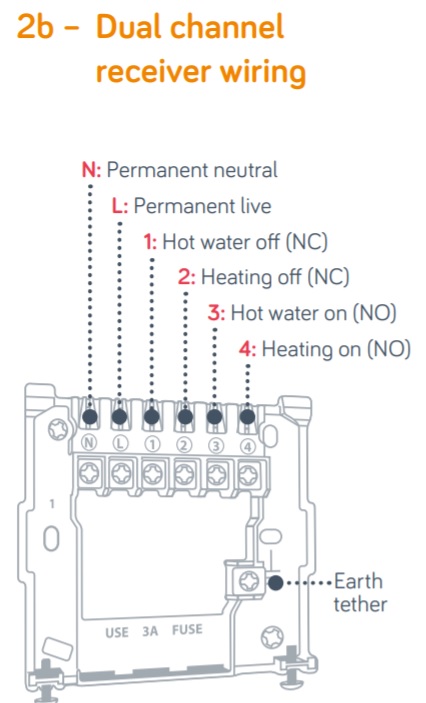 2b – Dual channel receiver wiring

N: Permanent neutral
L: Permanent live
1: Hot water off (NC)
2: Heating off (NC)
3: Hot water on (NO)
4: Heating on (NO)

N L 1 2 3 4

1

Earth tether

USE 3A FUSE