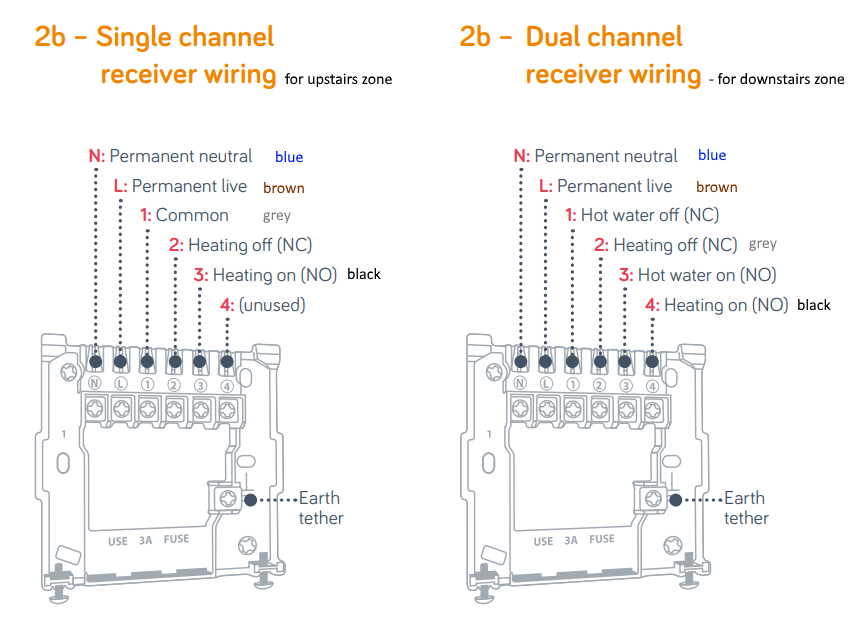 2b – Single channel receiver wiring for upstairs zone

N: Permanent neutral blue
L: Permanent live brown
1: Common grey
2: Heating off (NC)
3: Heating on (NO) black
4: (unused)

N L 1 2 3 4

1

Earth tether

USE 3A FUSE

2b – Dual channel receiver wiring - for downstairs zone

N: Permanent neutral blue
L: Permanent live brown
1: Hot water off (NC)
2: Heating off (NC) grey
3: Hot water on (NO)
4: Heating on (NO) black

N L 1 2 3 4

1

Earth tether

USE 3A FUSE