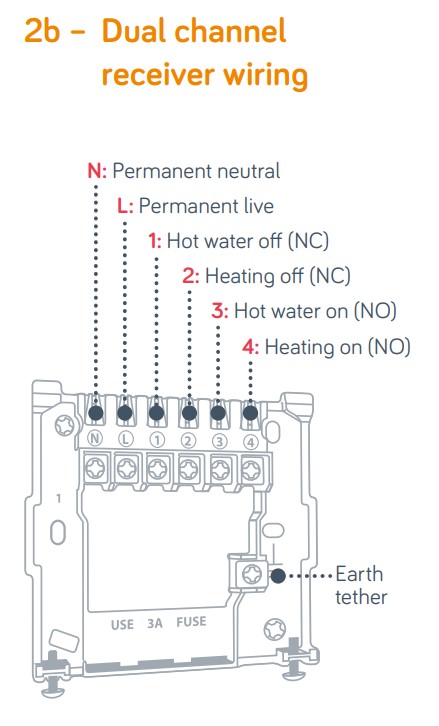 2b – Dual channel receiver wiring

N: Permanent neutral
L: Permanent live
1: Hot water off (NC)
2: Heating off (NC)
3: Hot water on (NO)
4: Heating on (NO)

N L 1 2 3 4

1

Earth tether

USE 3A FUSE