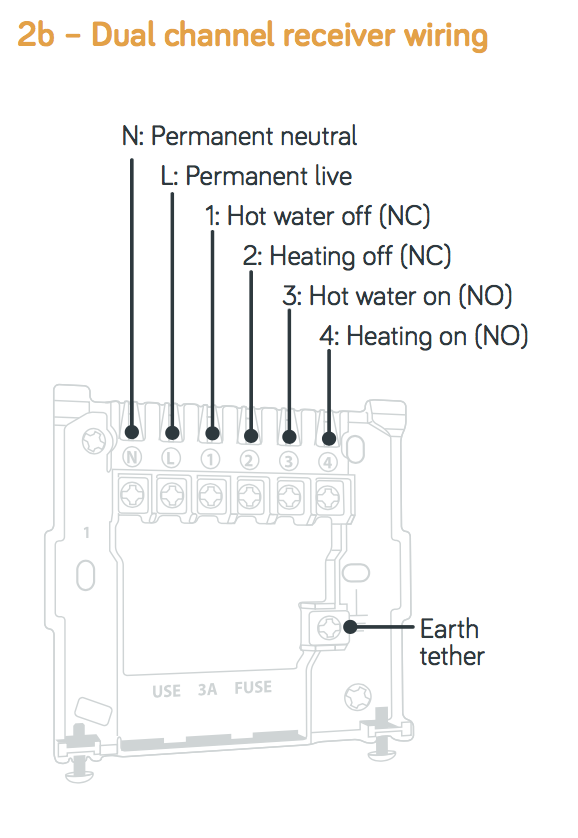 2b – Dual channel receiver wiring

N: Permanent neutral
L: Permanent live
1: Hot water off (NC)
2: Heating off (NC)
3: Hot water on (NO)
4: Heating on (NO)

N L 1 2 3 4

1

Earth tether

USE 3A FUSE