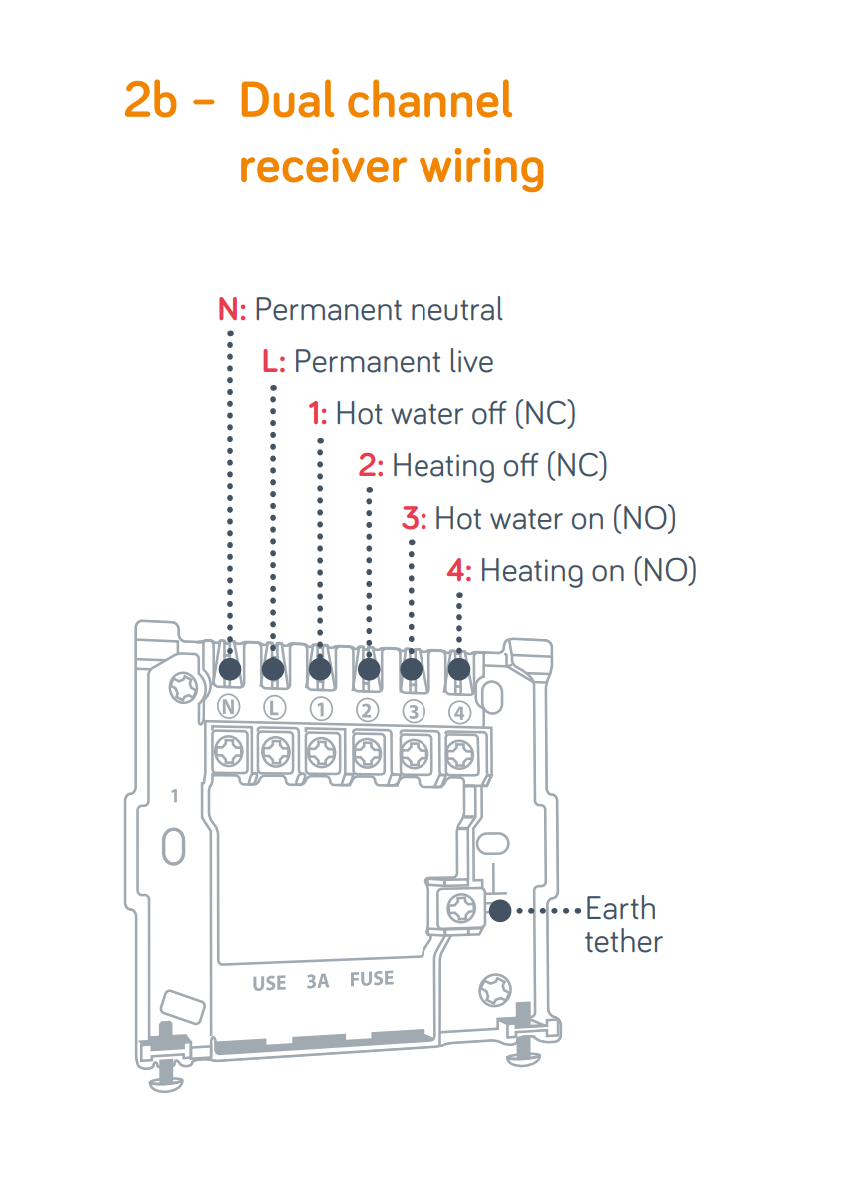 2b – Dual channel receiver wiring

N: Permanent neutral
L: Permanent live
1: Hot water off (NC)
2: Heating off (NC)
3: Hot water on (NO)
4: Heating on (NO)

N L 1 2 3 4

1

Earth tether

USE 3A FUSE