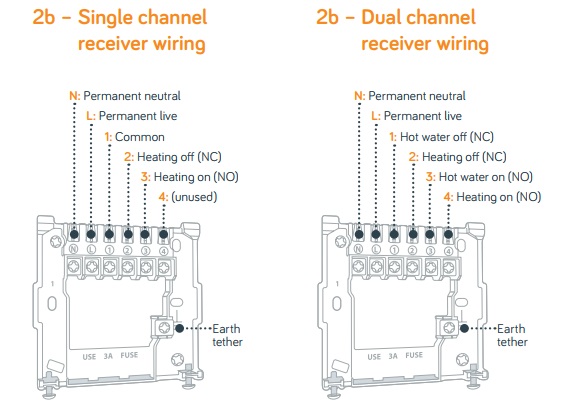 2b – Single channel receiver wiring

N: Permanent neutral
L: Permanent live
1: Common
2: Heating off (NC)
3: Heating on (NO)
4: (unused)

N L 1 2 3 4

1

Earth tether

USE 3A FUSE

2b – Dual channel receiver wiring

N: Permanent neutral
L: Permanent live
1: Hot water off (NC)
2: Heating off (NC)
3: Hot water on (NO)
4: Heating on (NO)

N L 1 2 3 4

1

Earth tether

USE 3A FUSE