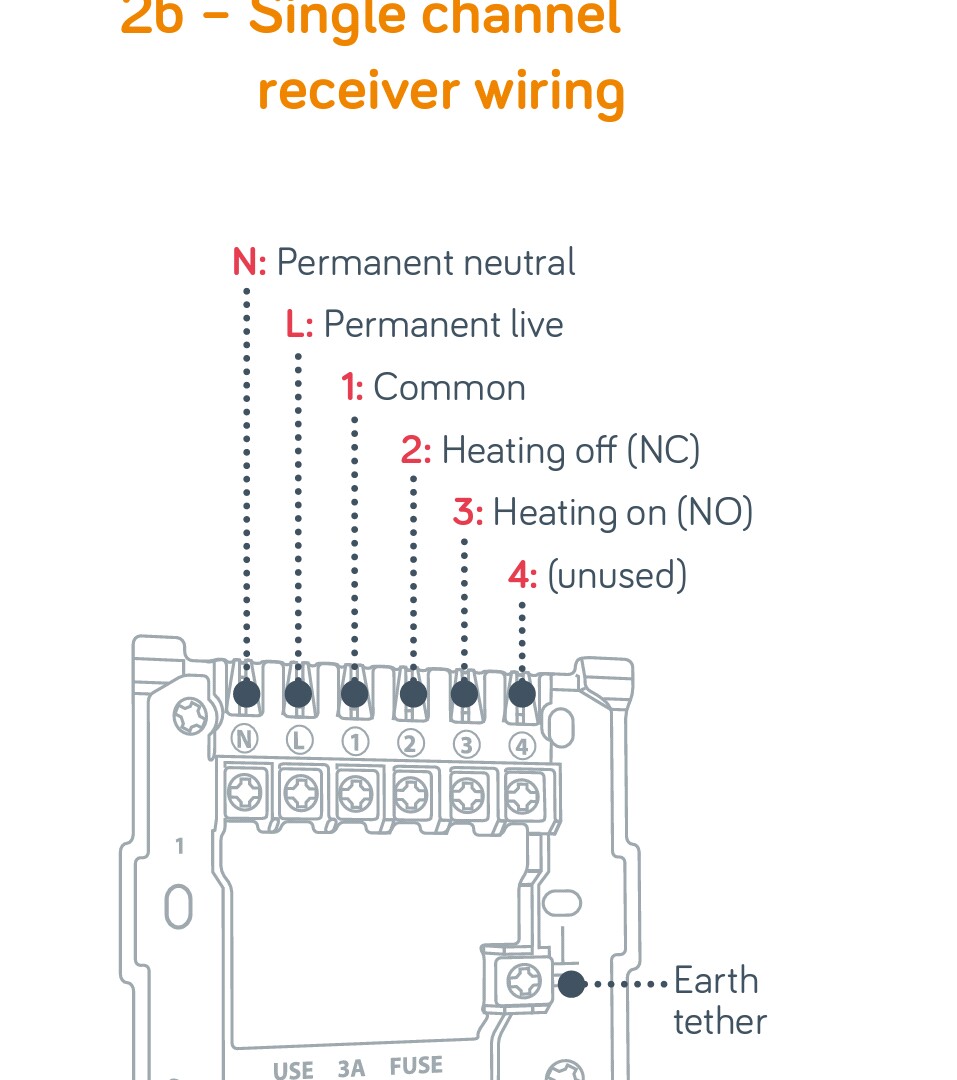 2b – Single channel receiver wiring

N: Permanent neutral

L: Permanent live

1: Common

2: Heating off (NC)

3: Heating on (NO)

4: (unused)

N L 1 2 3 4

1

Earth tether

USE 3A FUSE