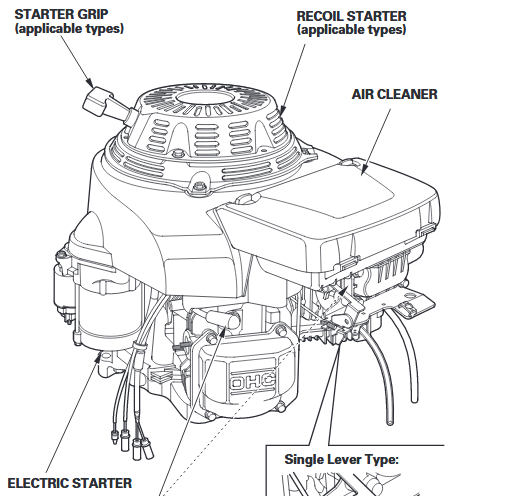 STARTER GRIP
(applicable types)

RECOIL STARTER
(applicable types)

AIR CLEANER

OHC

Single Lever Type:

ELECTRIC STARTER