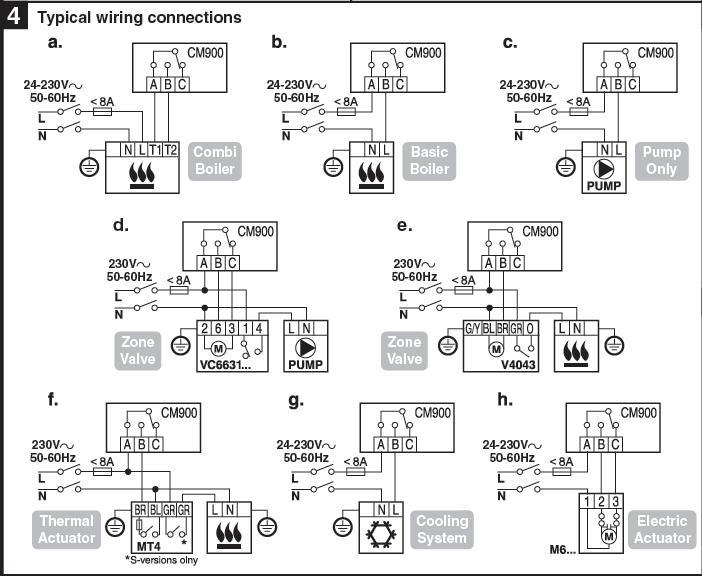 4 Typical wiring connections

a.
CM900
A B C
24-230V~
50-60Hz
< 8A
L
N
N L T1 T2
Combi Boiler

b.
CM900
A B C
24-230V~
50-60Hz
< 8A
L
N
N L
Basic Boiler

c.
CM900
A B C
24-230V~
50-60Hz
< 8A
L
N
N L
PUMP
Pump Only

d.
CM900
A B C
230V~
50-60Hz
< 8A
L
N
2 6 3 1 4
M
VC6631...
L N
PUMP
Zone Valve

e.
CM900
A B C
230V~
50-60Hz
< 8A
L
N
G/Y BL BR GR O
M
V4043
L N
Zone Valve

f.
CM900
A B C
230V~
50-60Hz
< 8A
L
N
BR BL GR GR
*
MT4
*S-versions olny
L N
Thermal Actuator

g.
CM900
A B C
24-230V~
50-60Hz
< 8A
L
N
N L
Cooling System

h.
CM900
A B C
24-230V~
50-60Hz
< 8A
L
N
1 2 3
M
M6...
Electric Actuator