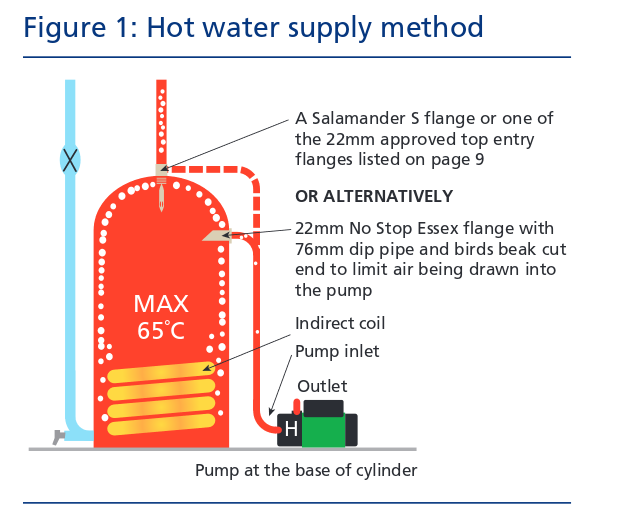 Figure 1: Hot water supply method

A Salamander S flange or one of the 22mm approved top entry flanges listed on page 9

OR ALTERNATIVELY

22mm No Stop Essex flange with 76mm dip pipe and birds beak cut end to limit air being drawn into the pump

MAX
65°C

Indirect coil

Pump inlet

Outlet

H

Pump at the base of cylinder