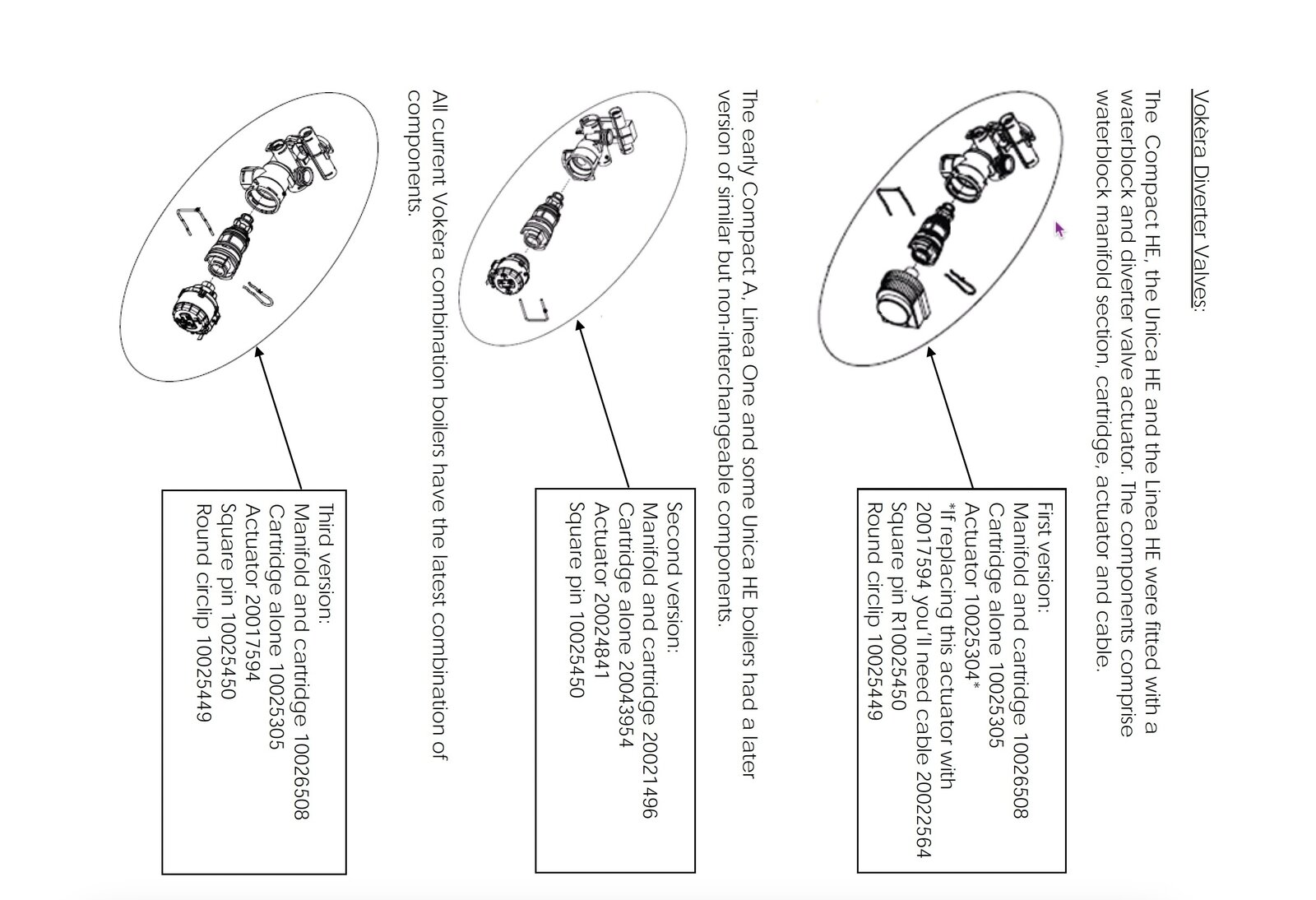 Vokèra Diverter Valves:

The Compact HE, the Unica HE and the Linea HE were fitted with a waterblock and diverter valve actuator. The components comprise waterblock manifold section, cartridge, actuator and cable.

First version:
Manifold and cartridge 10026508
Cartridge alone 10025305
Actuator 10025304*
*If replacing this actuator with 20017594 you'll need cable 20022564
Square pin R10025450
Round circlip 10025449

The early Compact A, Linea One and some Unica HE boilers had a later version of similar but non-interchangeable components.

Second version:
Manifold and cartridge 20021496
Cartridge alone 20043954
Actuator 20024841
Square pin 10025450

All current Vokèra combination boilers have the latest combination of components.

Third version:
Manifold and cartridge 10026508
Cartridge alone 10025305
Actuator 20017594
Square pin 10025450
Round circlip 10025449