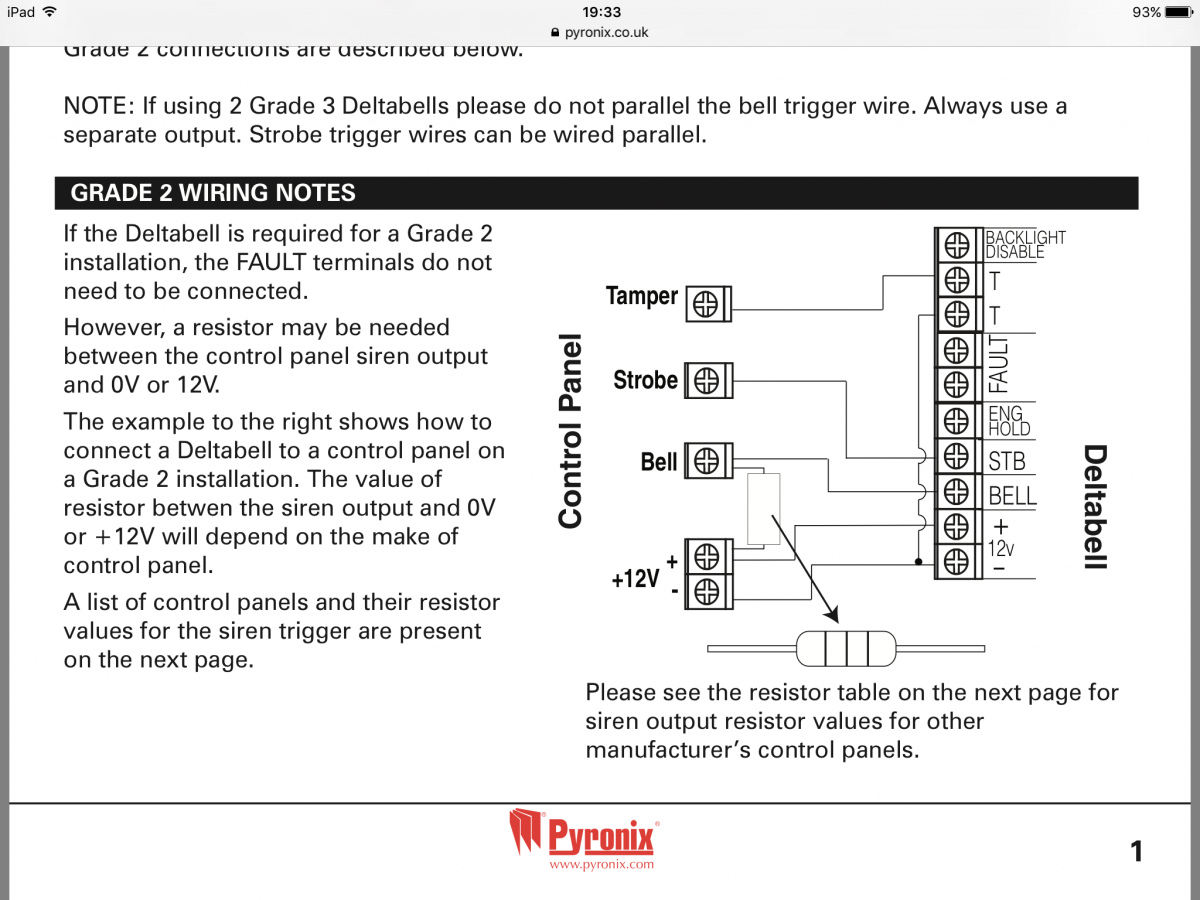 iPad 19:33 93%
pyronix.co.uk

Grade 2 connections are described below.

NOTE: If using 2 Grade 3 Deltabells please do not parallel the bell trigger wire. Always use a separate output. Strobe trigger wires can be wired parallel.

GRADE 2 WIRING NOTES

If the Deltabell is required for a Grade 2 installation, the FAULT terminals do not need to be connected.

However, a resistor may be needed between the control panel siren output and 0V or 12V.

The example to the right shows how to connect a Deltabell to a control panel on a Grade 2 installation. The value of resistor betwen the siren output and 0V or +12V will depend on the make of control panel.

A list of control panels and their resistor values for the siren trigger are present on the next page.

Control Panel
Tamper
Strobe
Bell
+12V +
-

BACKLIGHT DISABLE
T
T
FAULT
ENG HOLD
STB
BELL
+
12v
−
Deltabell

Please see the resistor table on the next page for siren output resistor values for other manufacturer's control panels.

Pyronix
www.pyronix.com

1