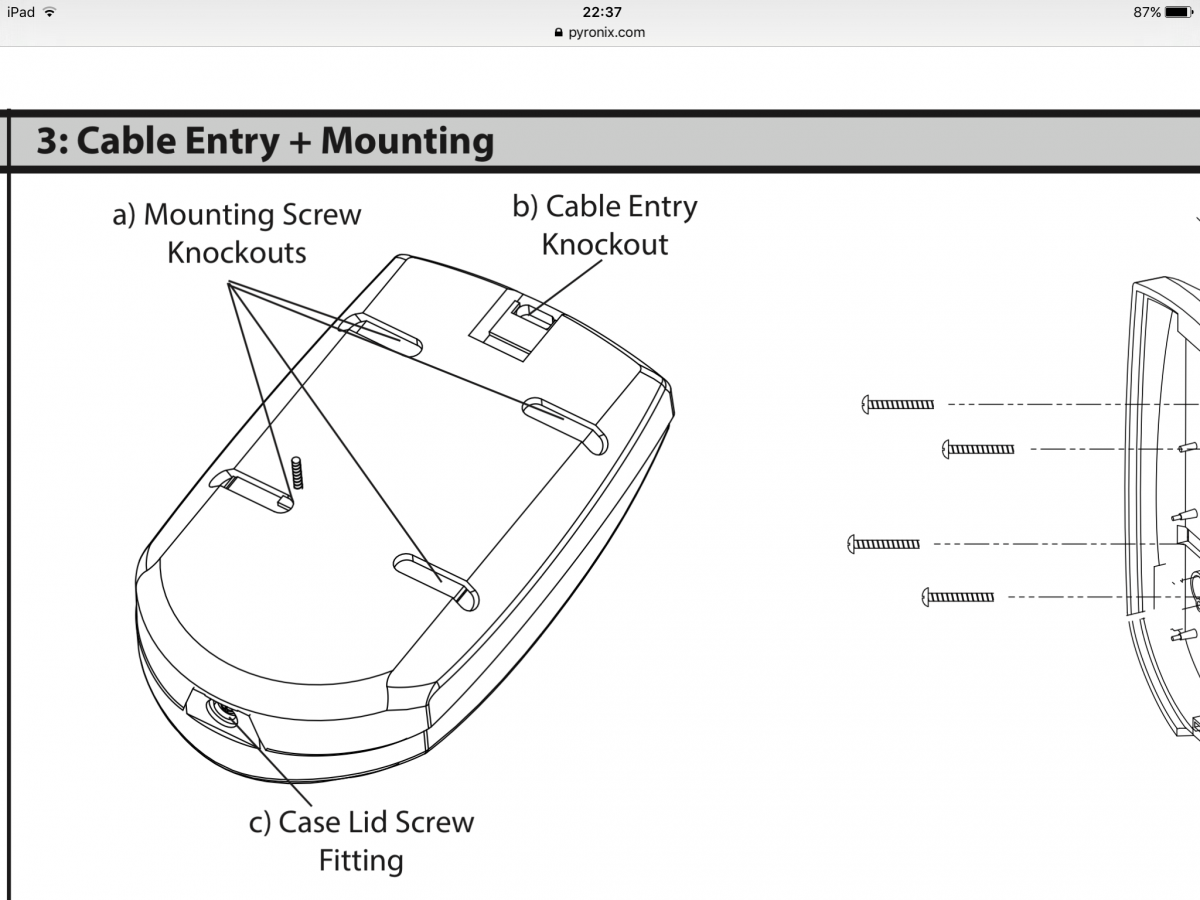 iPad 22:37 87%
pyronix.com

3: Cable Entry + Mounting

a) Mounting Screw Knockouts

b) Cable Entry Knockout

c) Case Lid Screw Fitting