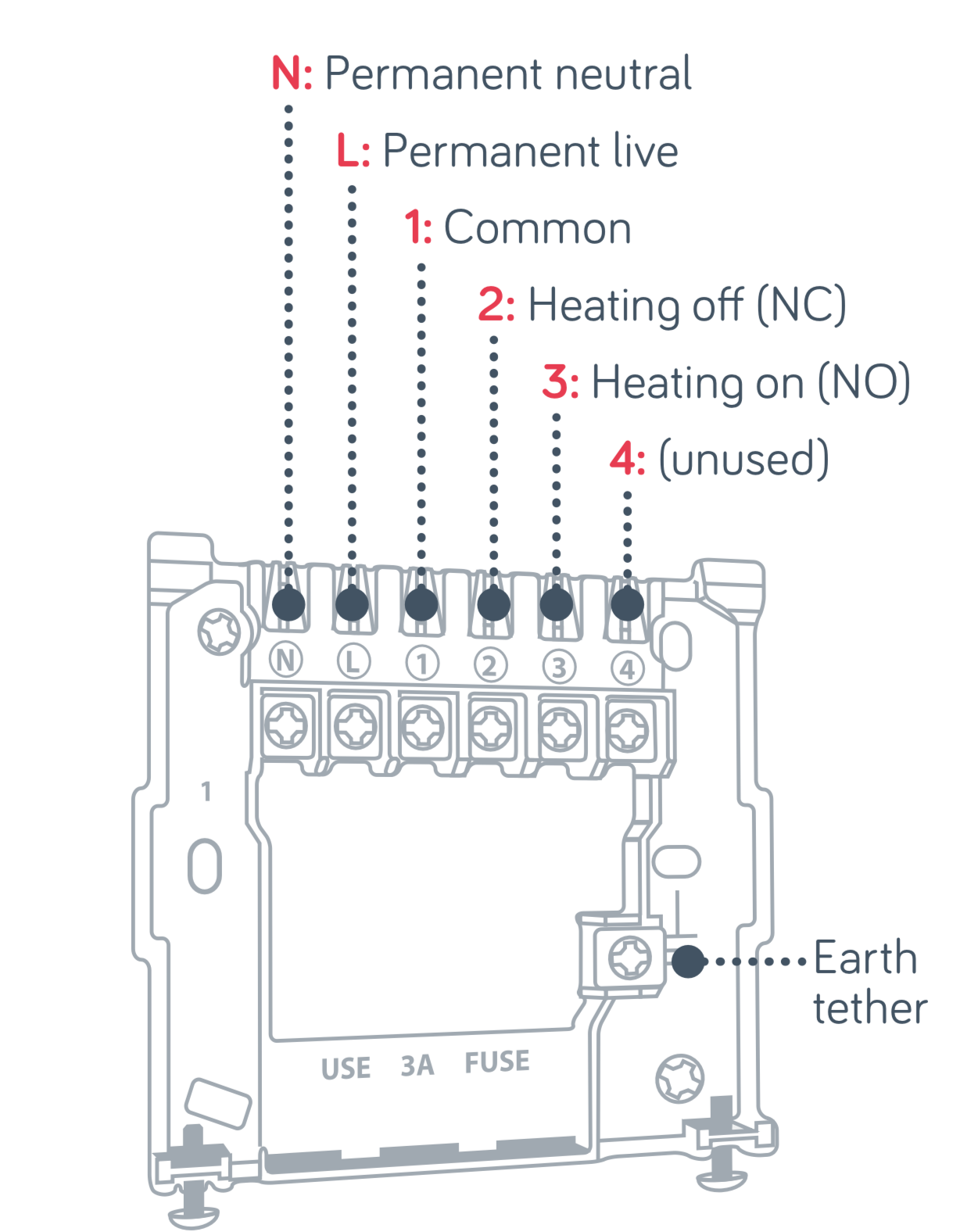 N: Permanent neutral

L: Permanent live

1: Common

2: Heating off (NC)

3: Heating on (NO)

4: (unused)

N L 1 2 3 4

1

Earth tether

USE 3A FUSE