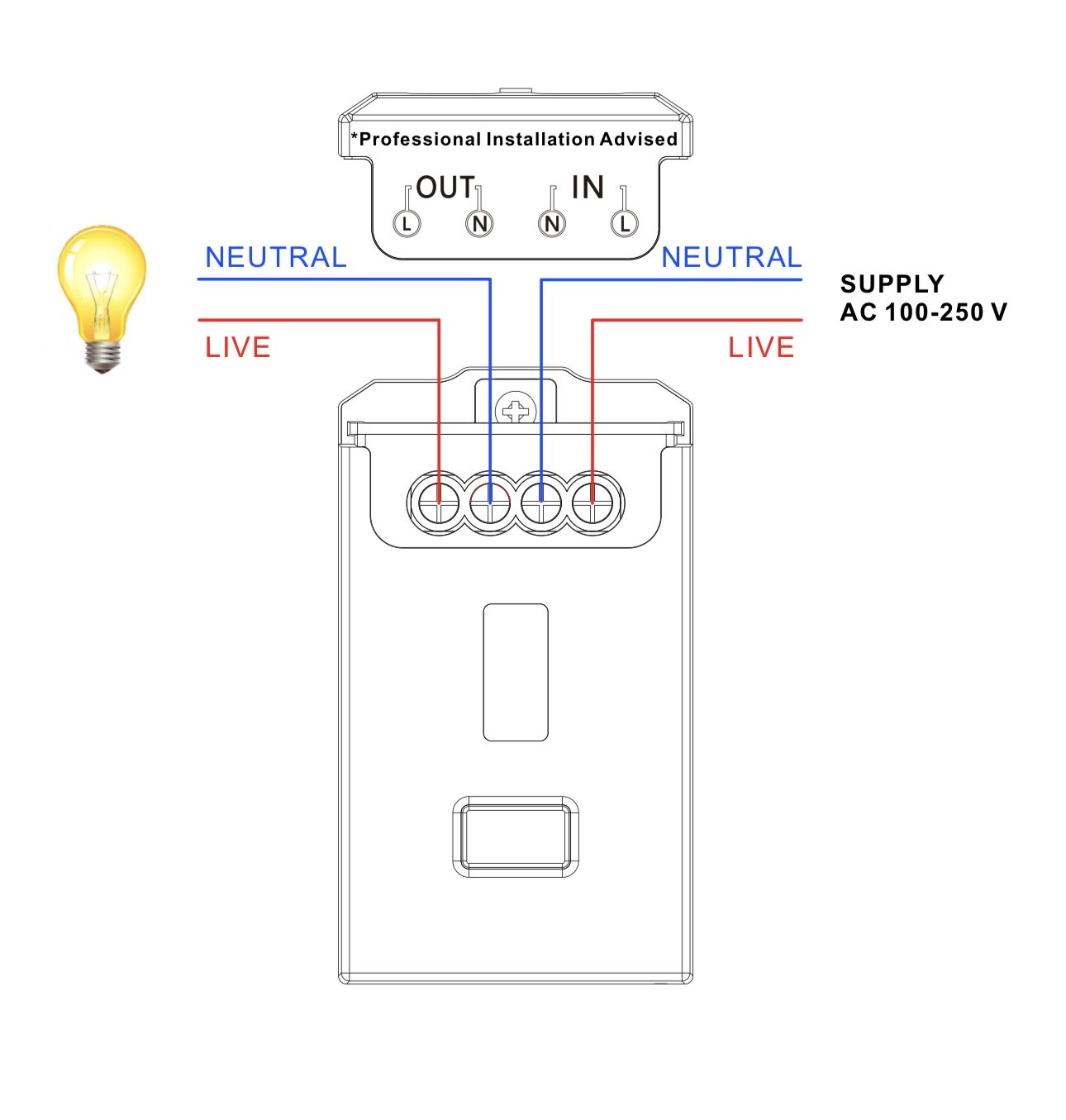 *Professional Installation Advised

OUT IN

L N N L

NEUTRAL

LIVE

NEUTRAL

LIVE

SUPPLY
AC 100-250 V