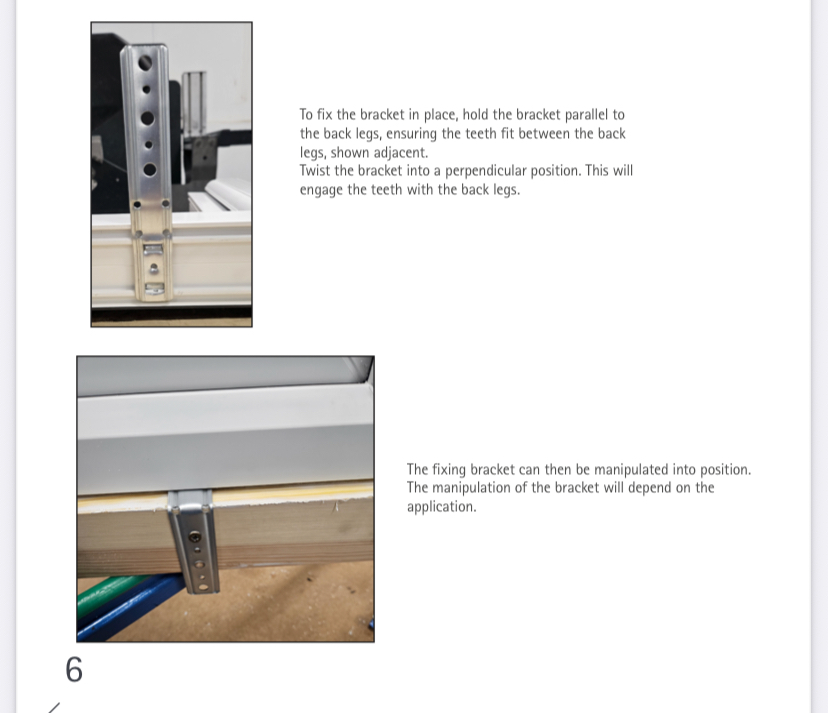 To fix the bracket in place, hold the bracket parallel to the back legs, ensuring the teeth fit between the back legs, shown adjacent.
Twist the bracket into a perpendicular position. This will engage the teeth with the back legs.

The fixing bracket can then be manipulated into position. The manipulation of the bracket will depend on the application.

6