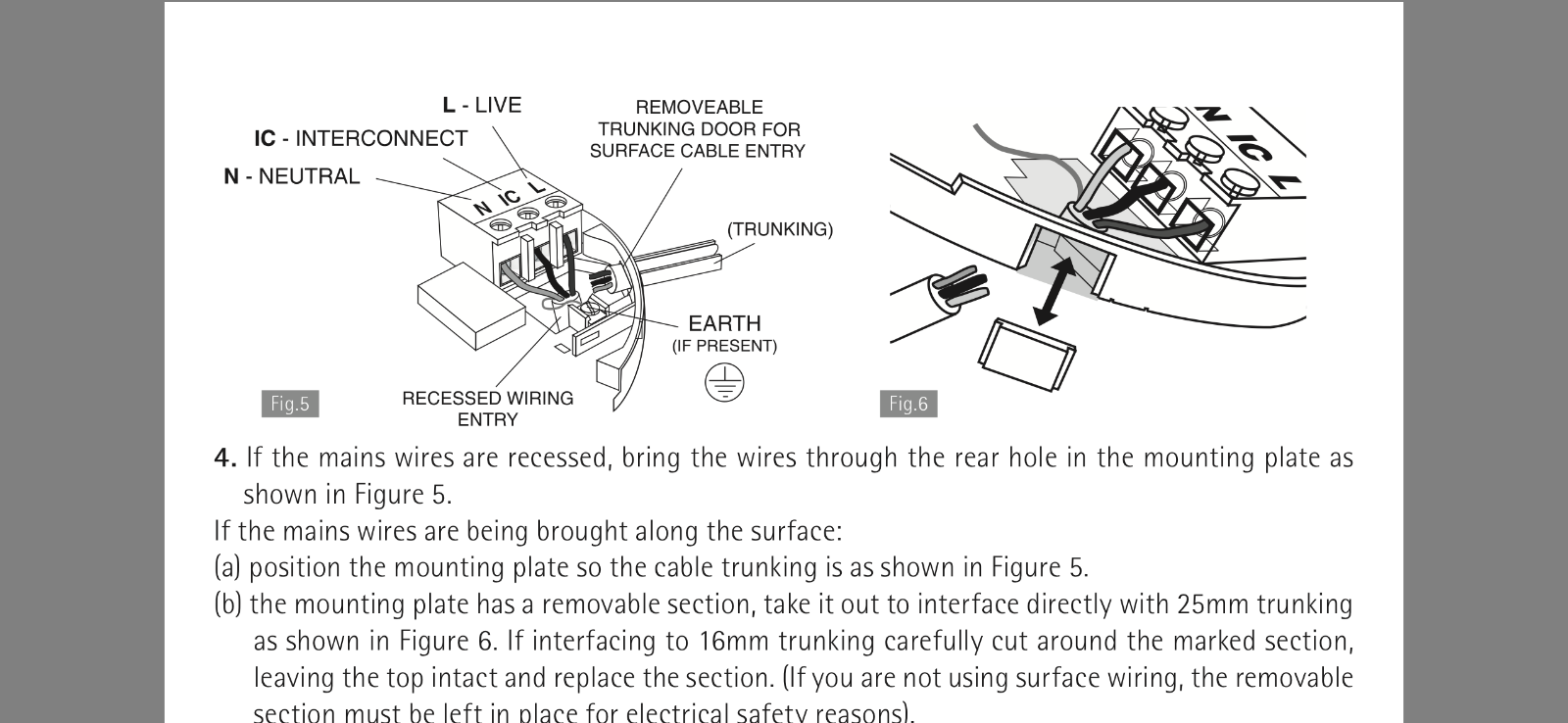 L - LIVE
IC - INTERCONNECT
N - NEUTRAL
REMOVEABLE TRUNKING DOOR FOR SURFACE CABLE ENTRY
N IC L
(TRUNKING)
EARTH
(IF PRESENT)
RECESSED WIRING ENTRY
Fig.5
N IC L
Fig.6

4. If the mains wires are recessed, bring the wires through the rear hole in the mounting plate as shown in Figure 5.
If the mains wires are being brought along the surface:
(a) position the mounting plate so the cable trunking is as shown in Figure 5.
(b) the mounting plate has a removable section, take it out to interface directly with 25mm trunking as shown in Figure 6. If interfacing to 16mm trunking carefully cut around the marked section, leaving the top intact and replace the section. (If you are not using surface wiring, the removable section must be left in place for electrical safety reasons).