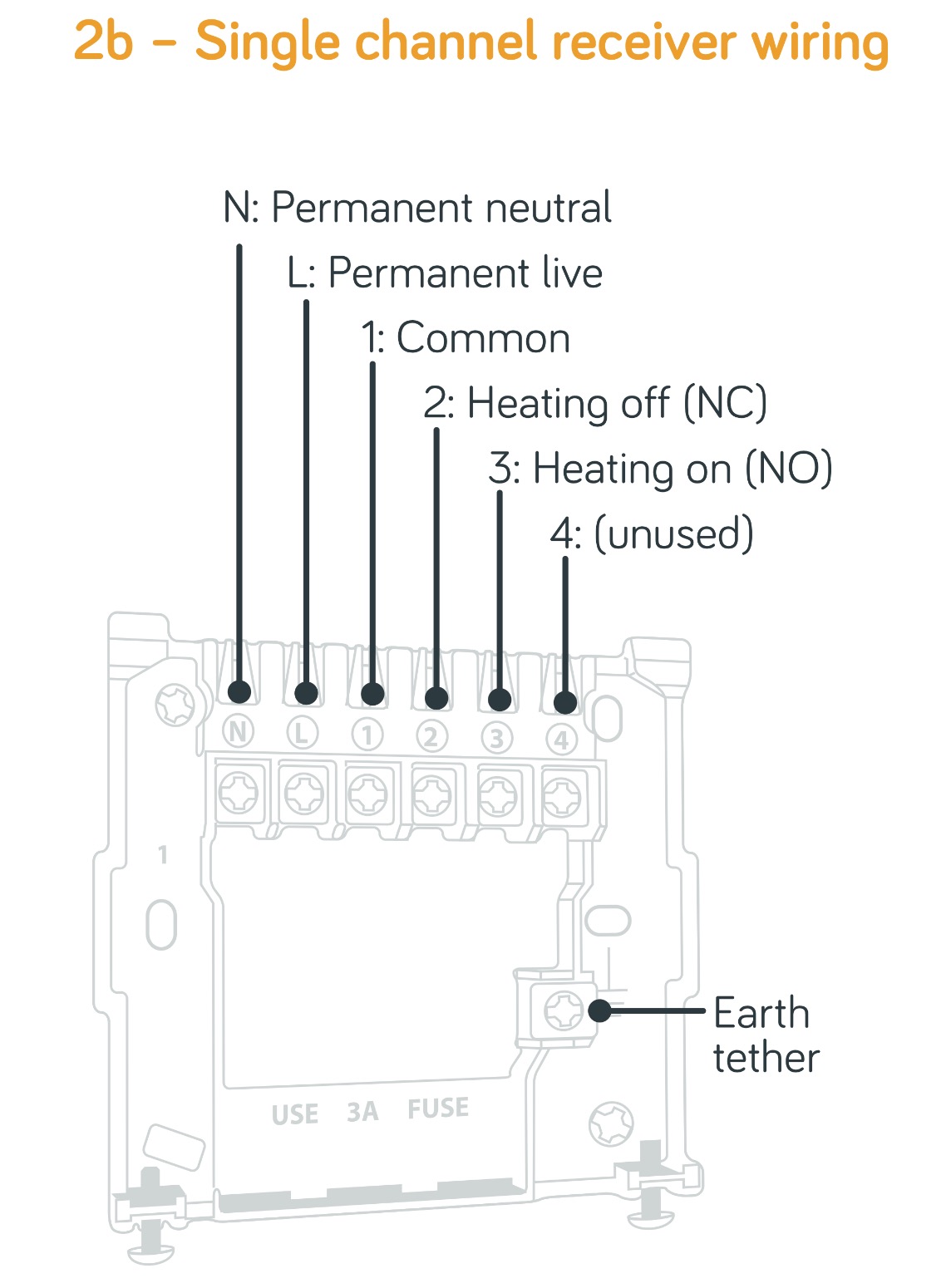 2b – Single channel receiver wiring

N: Permanent neutral
L: Permanent live
1: Common
2: Heating off (NC)
3: Heating on (NO)
4: (unused)

N L 1 2 3 4

1

Earth tether

USE 3A FUSE