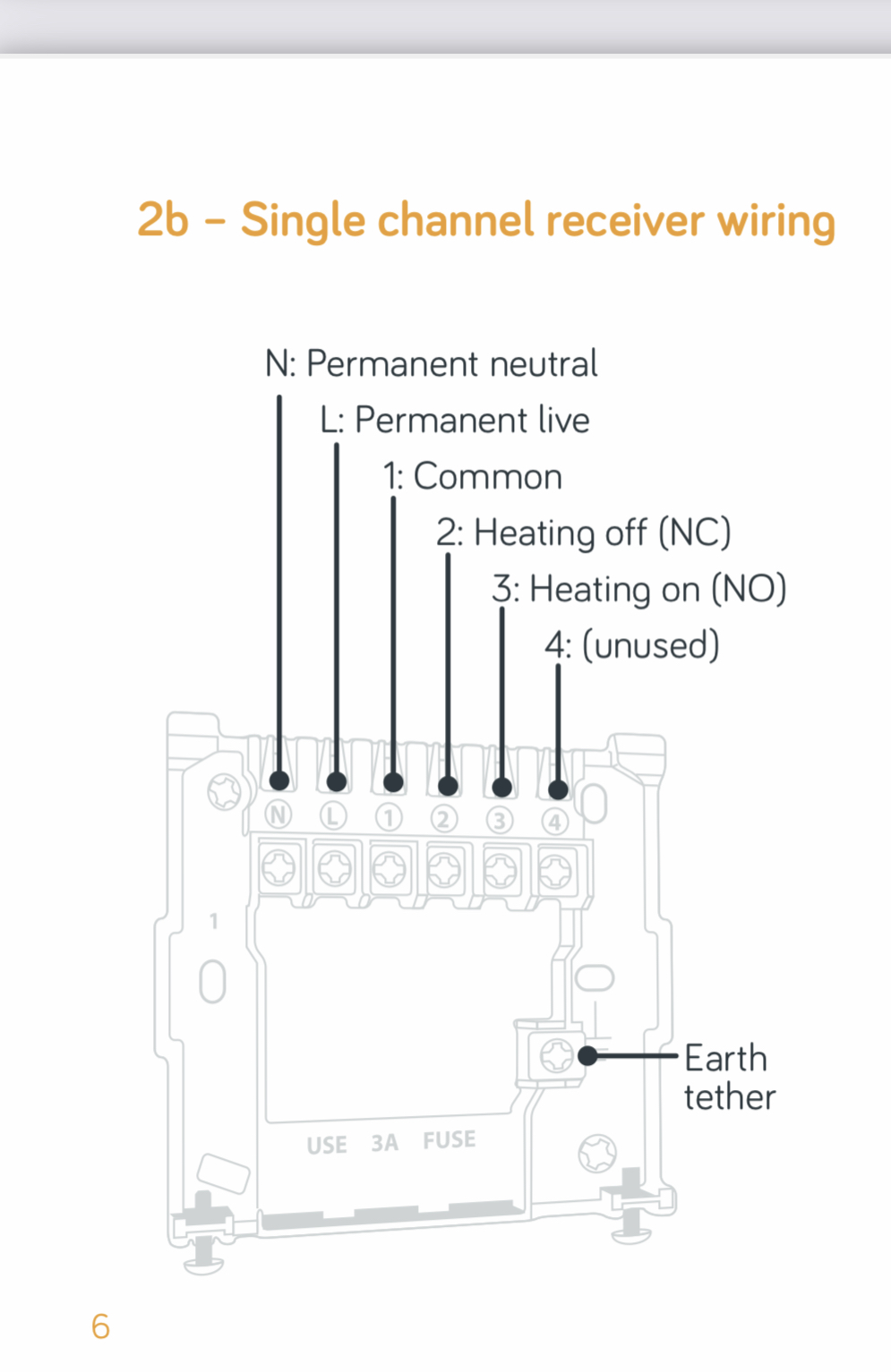 2b – Single channel receiver wiring

N: Permanent neutral

L: Permanent live

1: Common

2: Heating off (NC)

3: Heating on (NO)

4: (unused)

N L 1 2 3 4

1

Earth tether

USE 3A FUSE

6