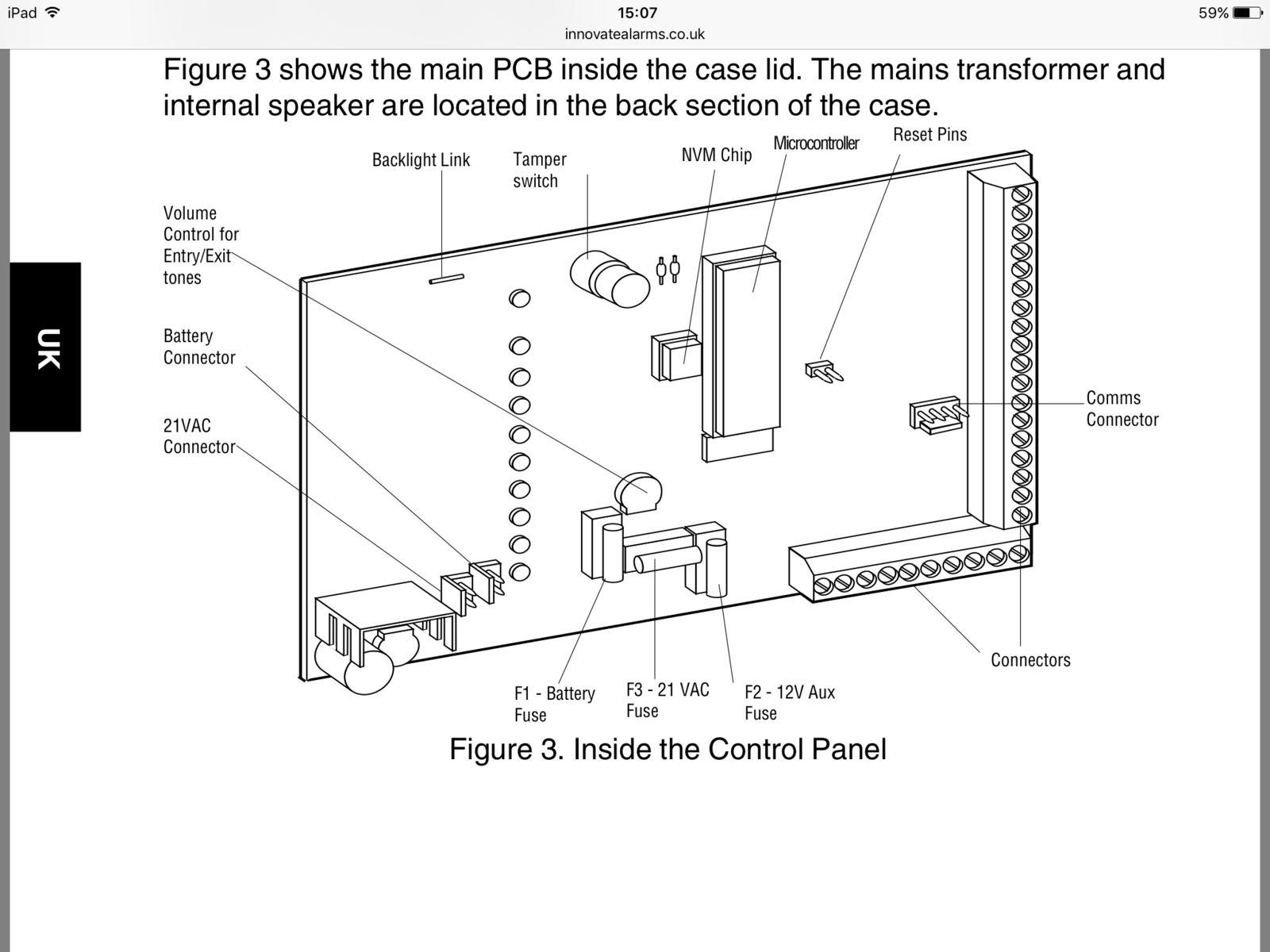 iPad 15:07 59%
innovatealarms.co.uk

Figure 3 shows the main PCB inside the case lid. The mains transformer and internal speaker are located in the back section of the case.

UK

Backlight Link
Tamper switch
NVM Chip
Microcontroller
Reset Pins
Volume Control for Entry/Exit tones
Battery Connector
21VAC Connector
Comms Connector
Connectors
F1 - Battery Fuse
F3 - 21 VAC Fuse
F2 - 12V Aux Fuse

Figure 3. Inside the Control Panel