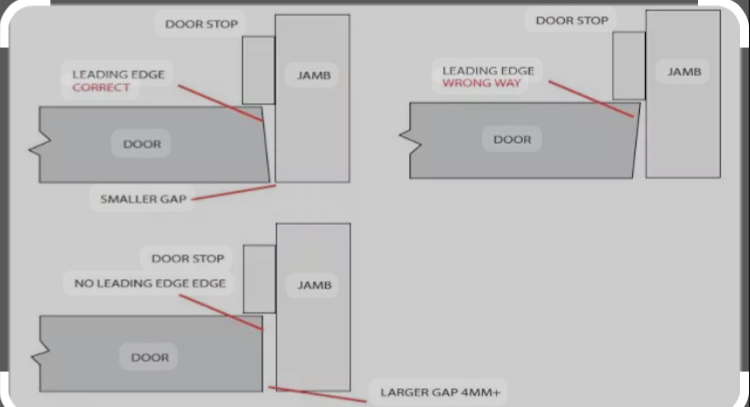 DOOR STOP

LEADING EDGE
CORRECT

JAMB

DOOR

SMALLER GAP

DOOR STOP

LEADING EDGE
WRONG WAY

JAMB

DOOR

DOOR STOP

NO LEADING EDGE EDGE

JAMB

DOOR

LARGER GAP 4MM+