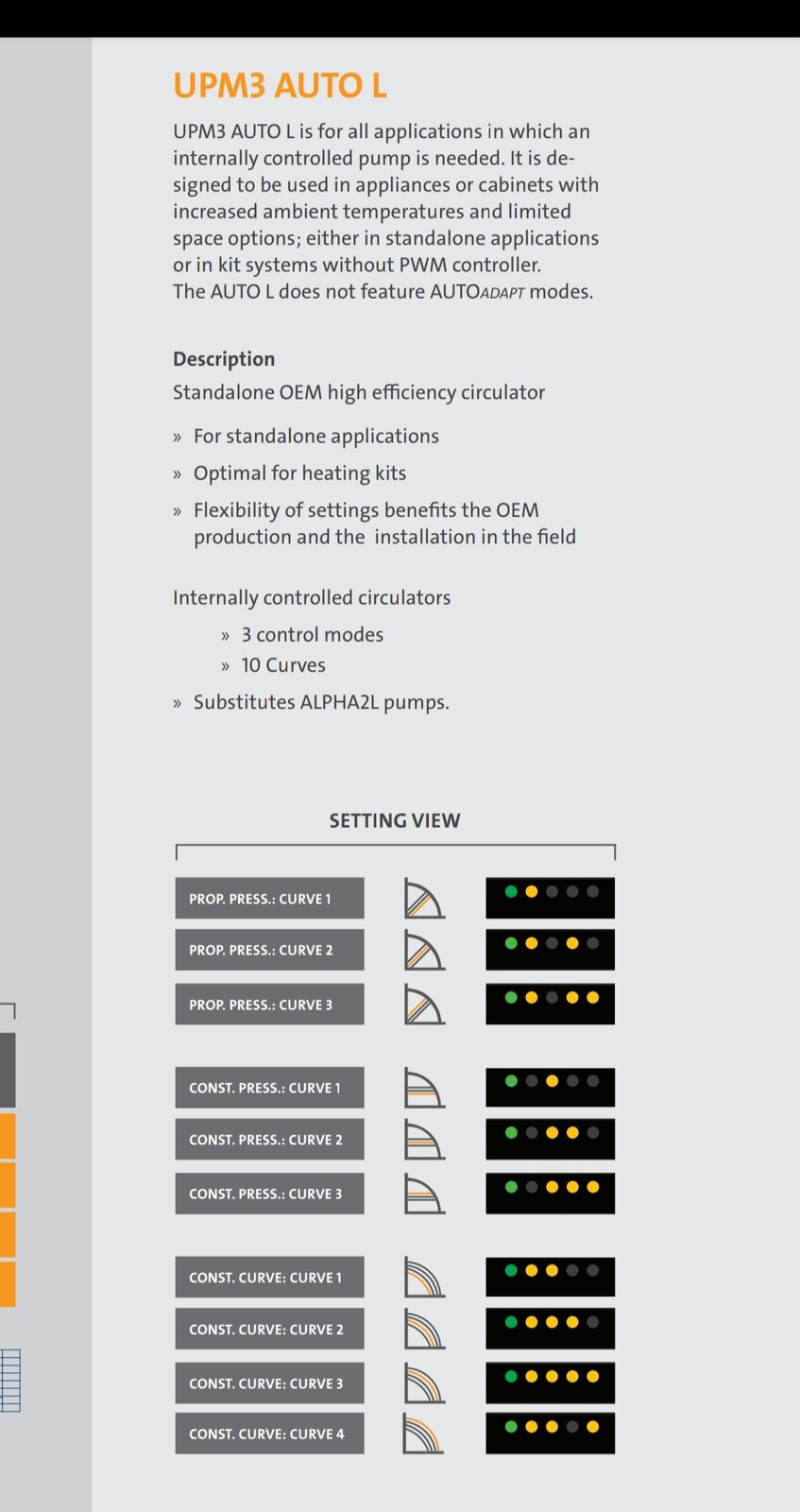 UPM3 AUTO L

UPM3 AUTO L is for all applications in which an internally controlled pump is needed. It is designed to be used in appliances or cabinets with increased ambient temperatures and limited space options; either in standalone applications or in kit systems without PWM controller.
The AUTO L does not feature AUTOADAPT modes.

Description

Standalone OEM high efficiency circulator

» For standalone applications

» Optimal for heating kits

» Flexibility of settings benefits the OEM production and the installation in the field

Internally controlled circulators

» 3 control modes

» 10 Curves

» Substitutes ALPHA2L pumps.

SETTING VIEW

PROP. PRESS.: CURVE 1

PROP. PRESS.: CURVE 2

PROP. PRESS.: CURVE 3

CONST. PRESS.: CURVE 1

CONST. PRESS.: CURVE 2

CONST. PRESS.: CURVE 3

CONST. CURVE: CURVE 1

CONST. CURVE: CURVE 2

CONST. CURVE: CURVE 3

CONST. CURVE: CURVE 4