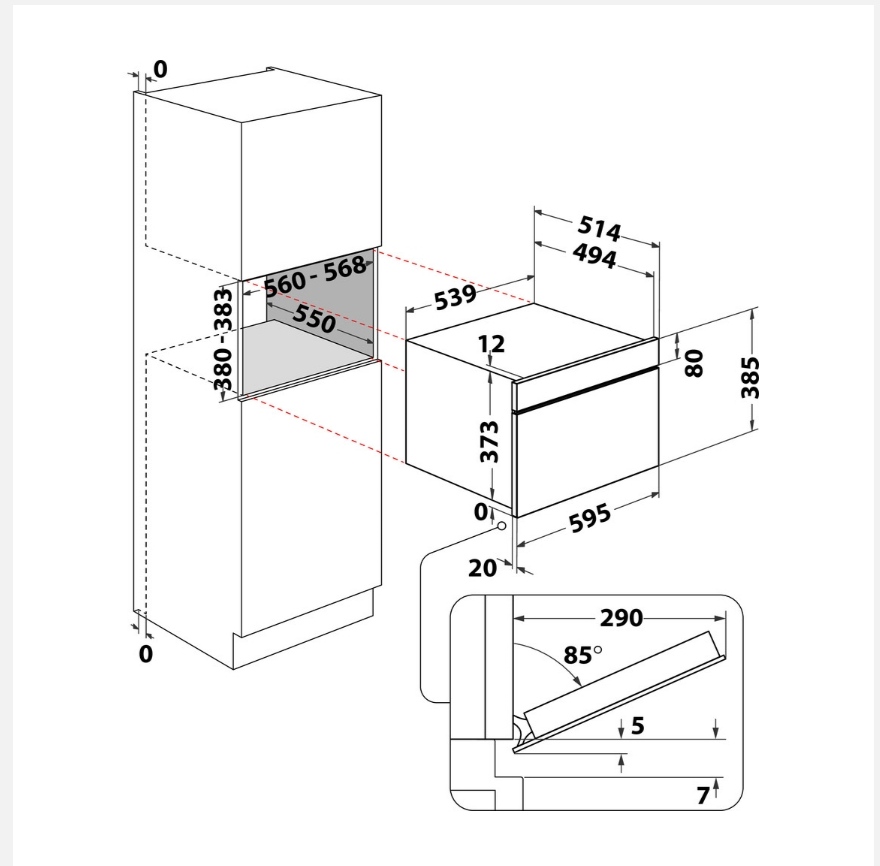 0
560 - 568
550
380 - 383
0
514
494
539
12
80
385
373
0
595
20
290
85°
5
7