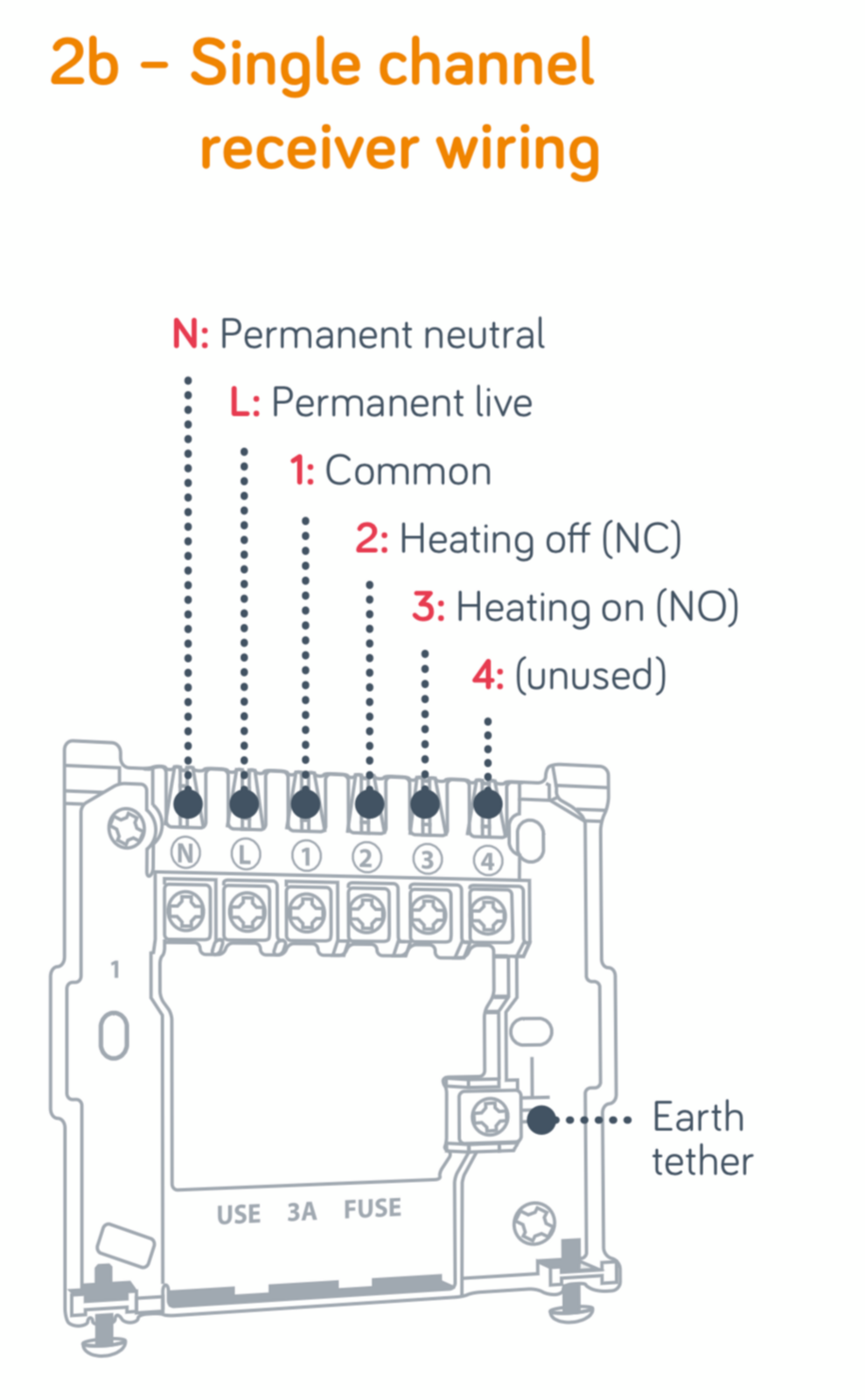 2b – Single channel receiver wiring

N: Permanent neutral

L: Permanent live

1: Common

2: Heating off (NC)

3: Heating on (NO)

4: (unused)

N L 1 2 3 4

1

Earth tether

USE 3A FUSE