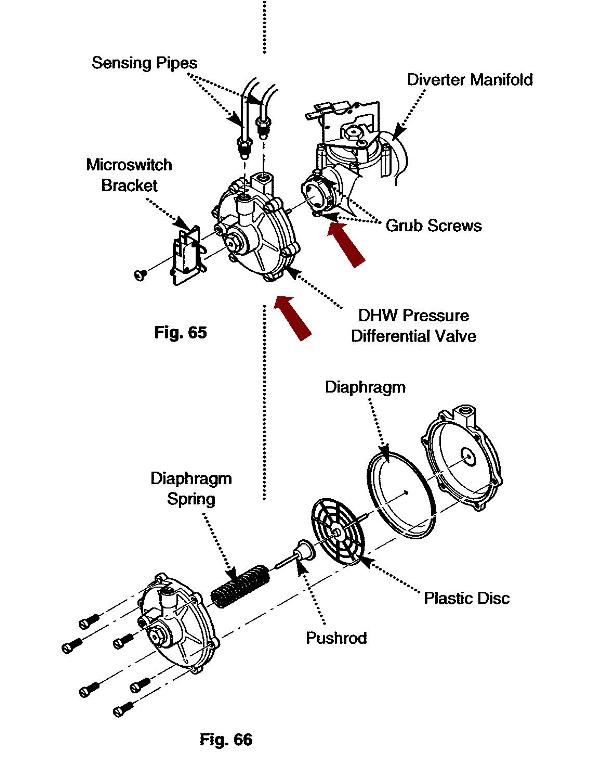 Sensing Pipes

Diverter Manifold

Microswitch Bracket

Grub Screws

DHW Pressure Differential Valve

Fig. 65

Diaphragm

Diaphragm Spring

Plastic Disc

Pushrod

Fig. 66