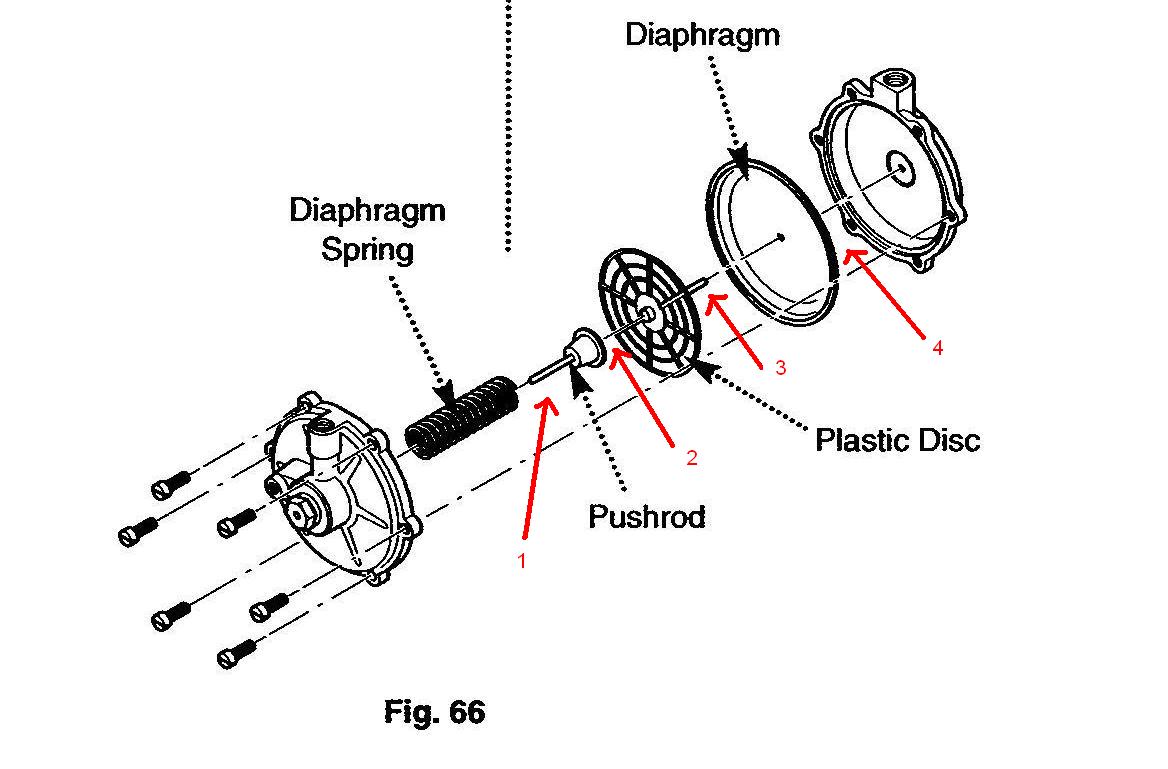 Diaphragm

Diaphragm Spring

Plastic Disc

Pushrod

1

2

3

4

Fig. 66