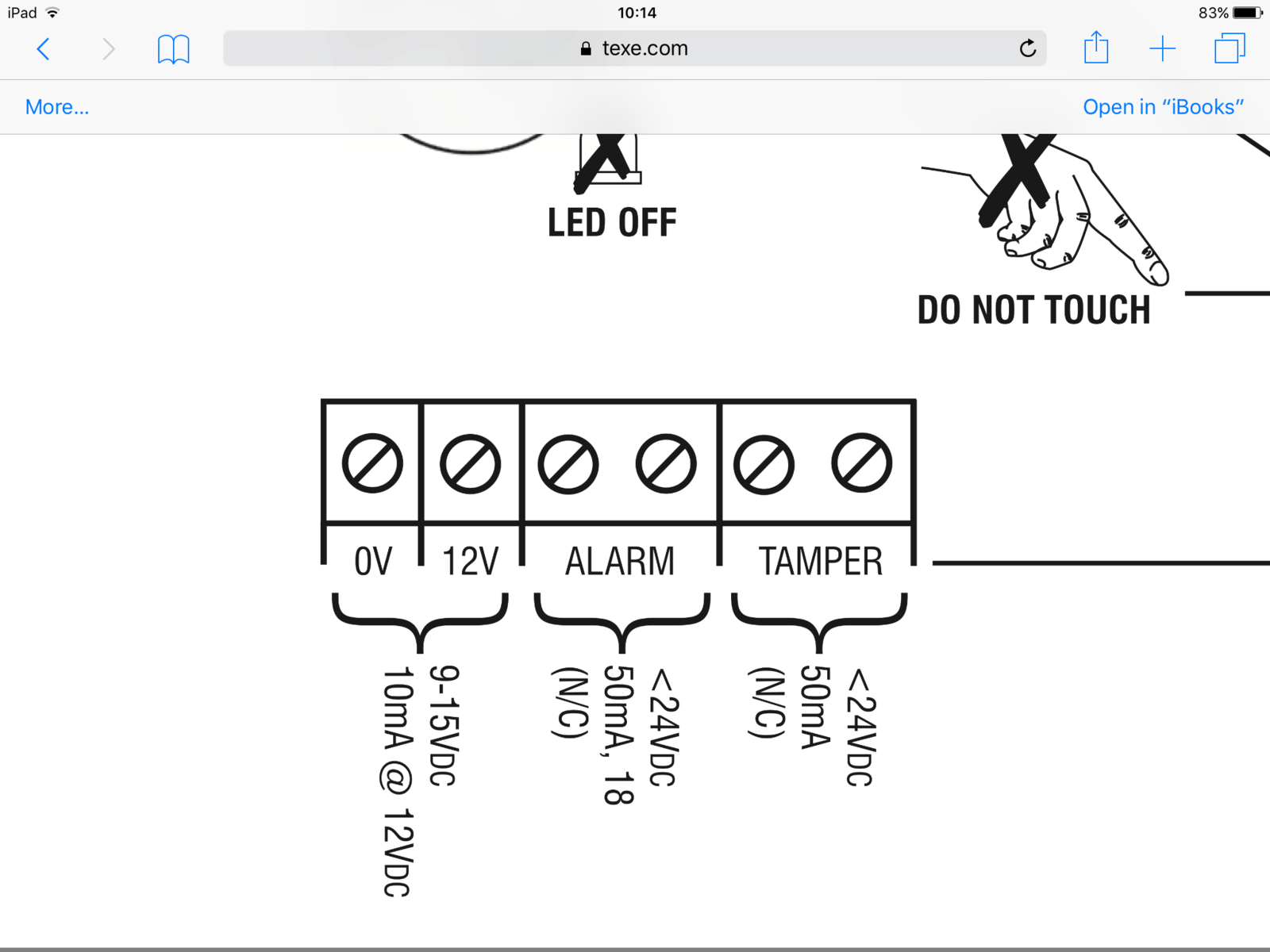 iPad 10:14 83%

texe.com

More...

Open in “iBooks”

LED OFF

DO NOT TOUCH

0V
12V
ALARM
TAMPER

9-15VDC
10mA @ 12VDC

<24VDC
50mA, 18
(N/C)

<24VDC
50mA
(N/C)