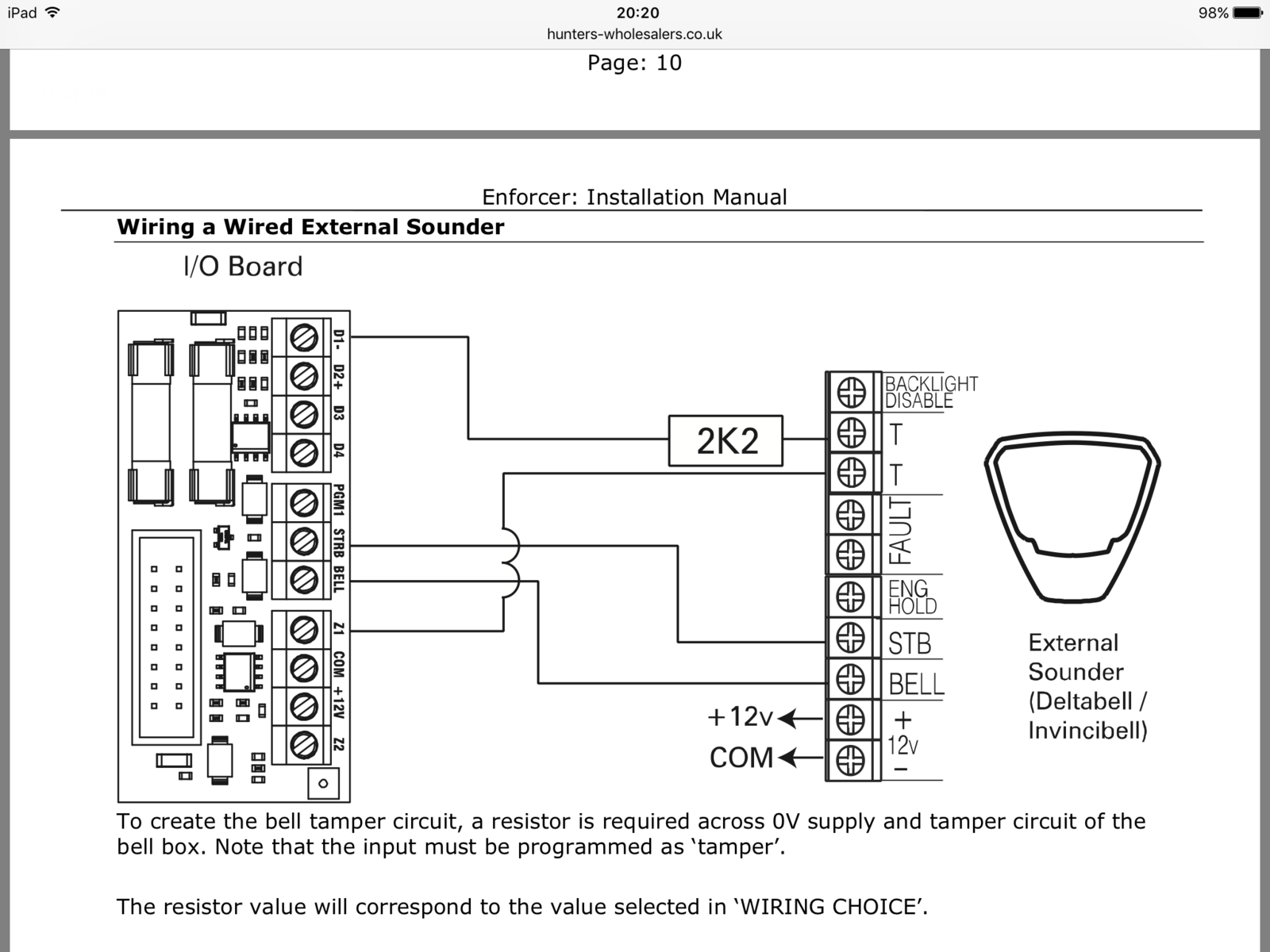 iPad 20:20 98%
hunters-wholesalers.co.uk

Page: 10

Enforcer: Installation Manual

Wiring a Wired External Sounder

I/O Board

D1- D2+ D3 D4 PGM1 STRB BELL Z1 COM +12V Z2

2K2

BACKLIGHT DISABLE
T
T
FAULT
ENG HOLD
STB
BELL
+ 12v −

+12v
COM

External Sounder (Deltabell / Invincibell)

To create the bell tamper circuit, a resistor is required across 0V supply and tamper circuit of the bell box. Note that the input must be programmed as ‘tamper’.

The resistor value will correspond to the value selected in ‘WIRING CHOICE’.