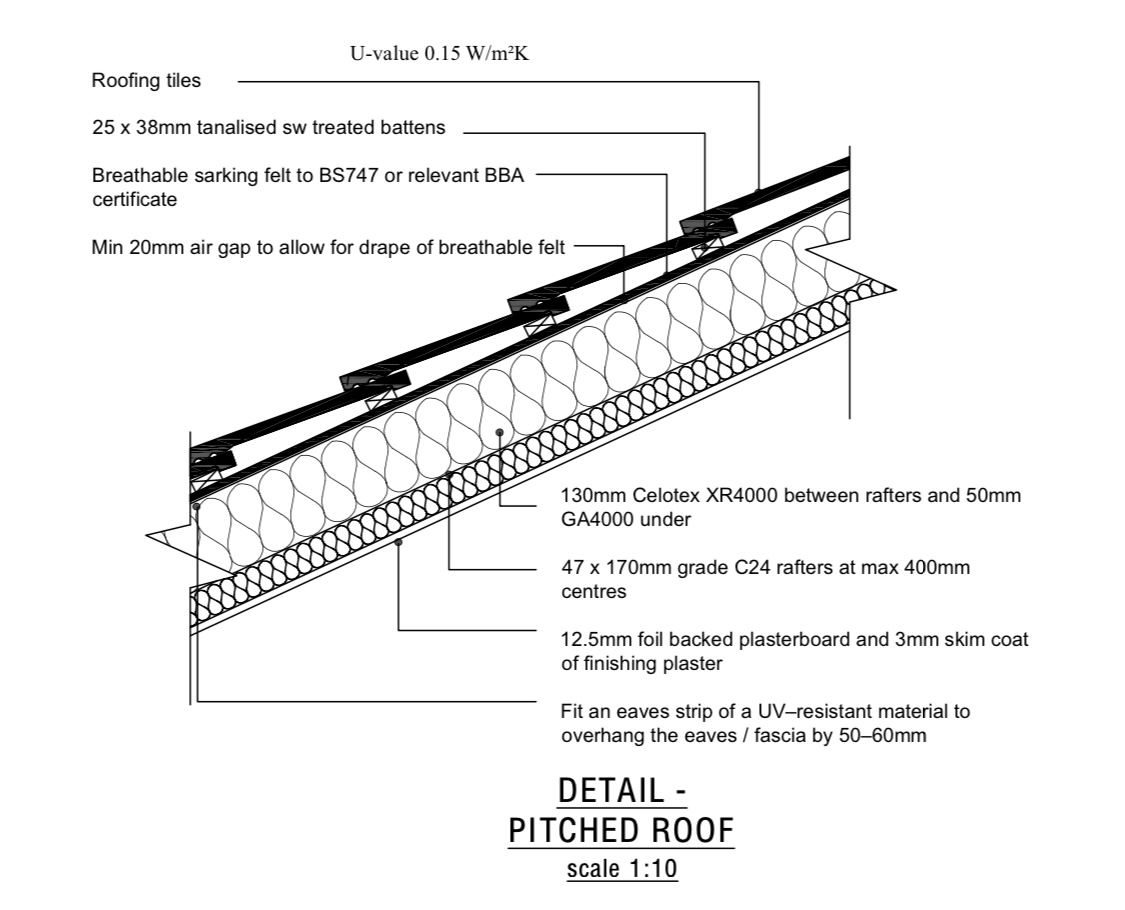 U-value 0.15 W/m²K

Roofing tiles

25 x 38mm tanalised sw treated battens

Breathable sarking felt to BS747 or relevant BBA certificate

Min 20mm air gap to allow for drape of breathable felt

130mm Celotex XR4000 between rafters and 50mm GA4000 under

47 x 170mm grade C24 rafters at max 400mm centres

12.5mm foil backed plasterboard and 3mm skim coat of finishing plaster

Fit an eaves strip of a UV–resistant material to overhang the eaves / fascia by 50–60mm

DETAIL - PITCHED ROOF

scale 1:10