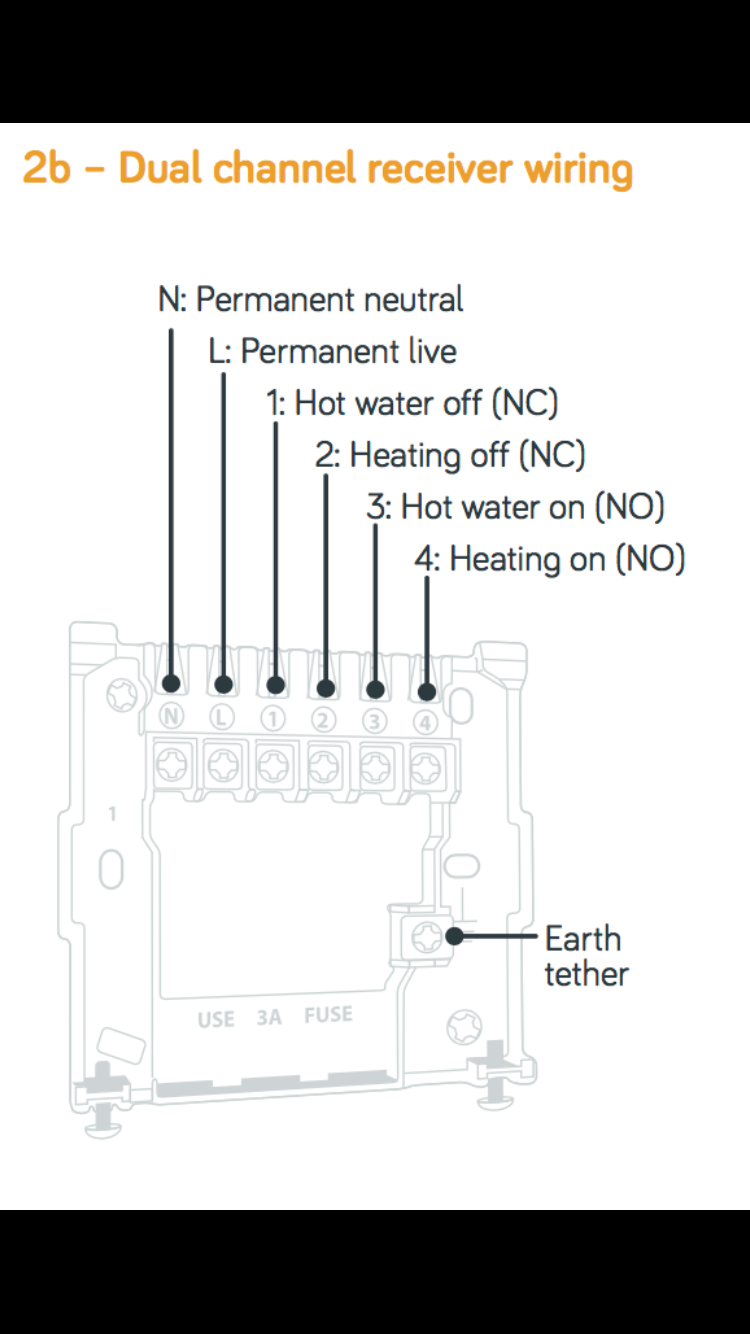 2b – Dual channel receiver wiring

N: Permanent neutral
L: Permanent live
1: Hot water off (NC)
2: Heating off (NC)
3: Hot water on (NO)
4: Heating on (NO)

N L 1 2 3 4

1

Earth tether

USE 3A FUSE