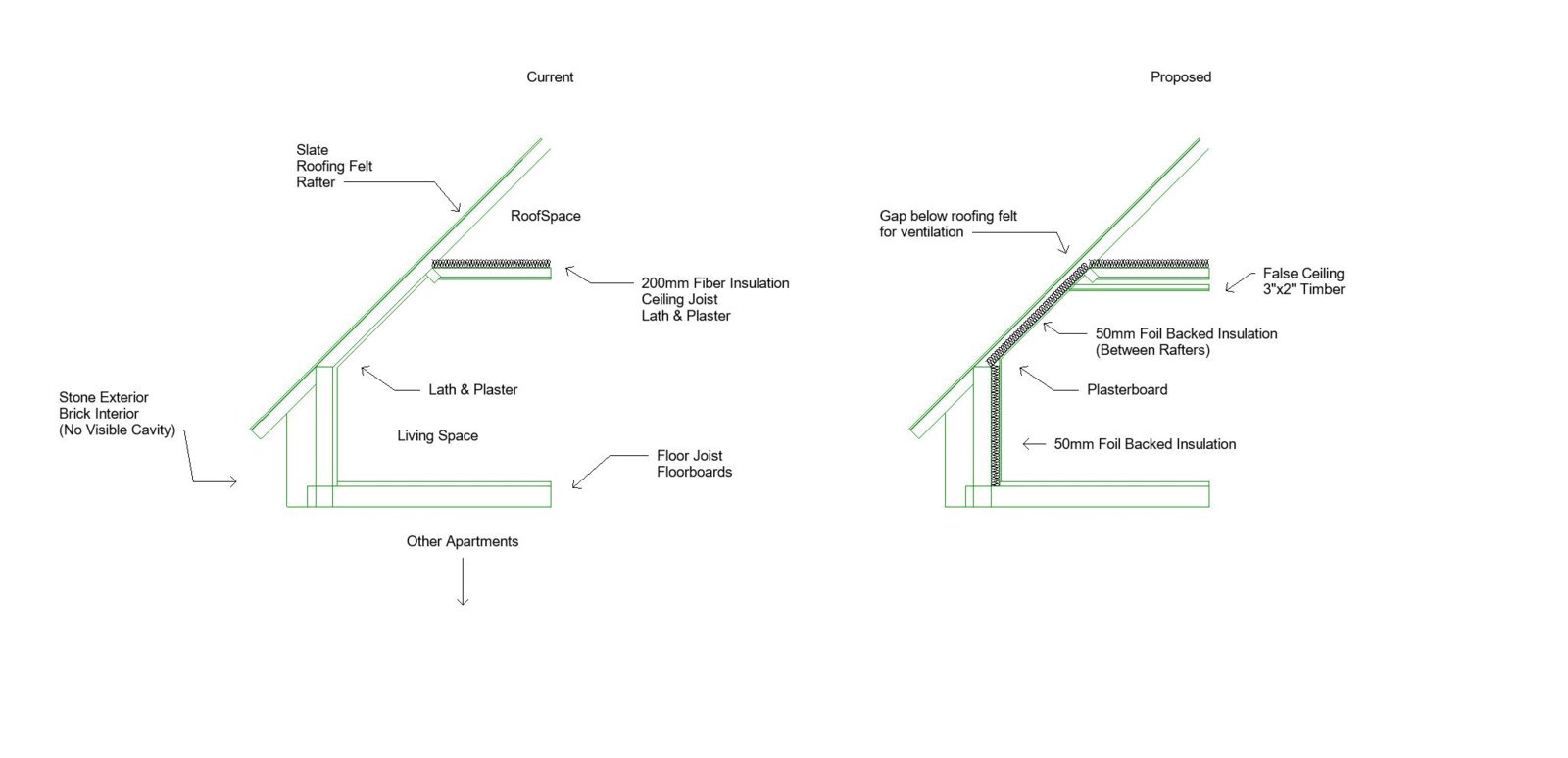 Current

Slate
Roofing Felt
Rafter

RoofSpace

200mm Fiber Insulation
Ceiling Joist
Lath & Plaster

Lath & Plaster

Stone Exterior
Brick Interior
(No Visible Cavity)

Living Space

Floor Joist
Floorboards

Other Apartments

Proposed

Gap below roofing felt
for ventilation

False Ceiling
3"x2" Timber

50mm Foil Backed Insulation
(Between Rafters)

Plasterboard

50mm Foil Backed Insulation