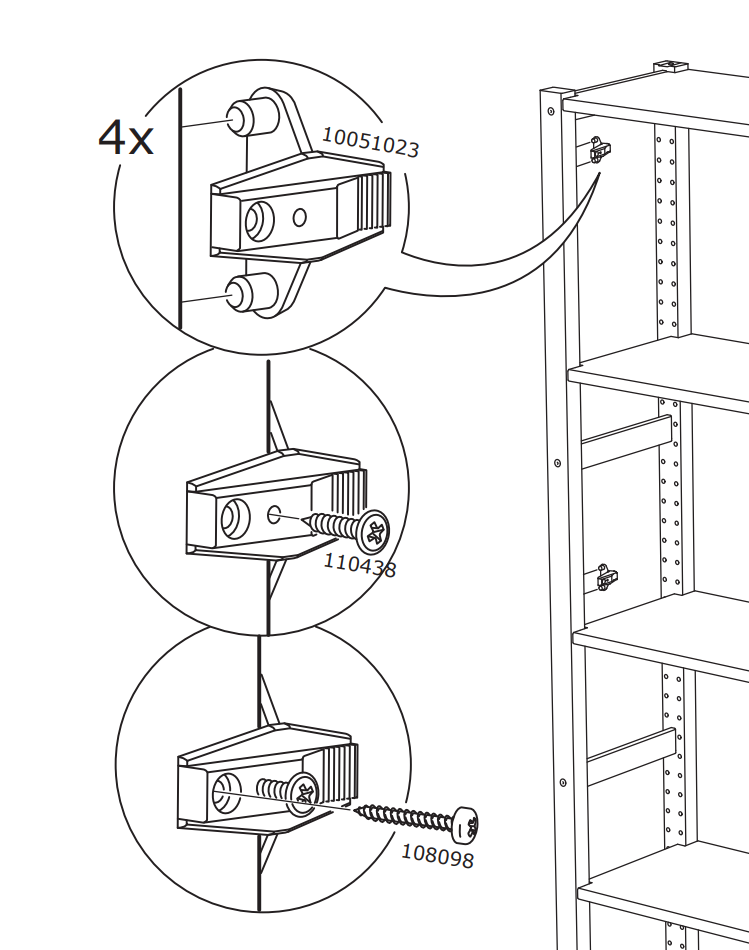 4x
10051023
110438
108098