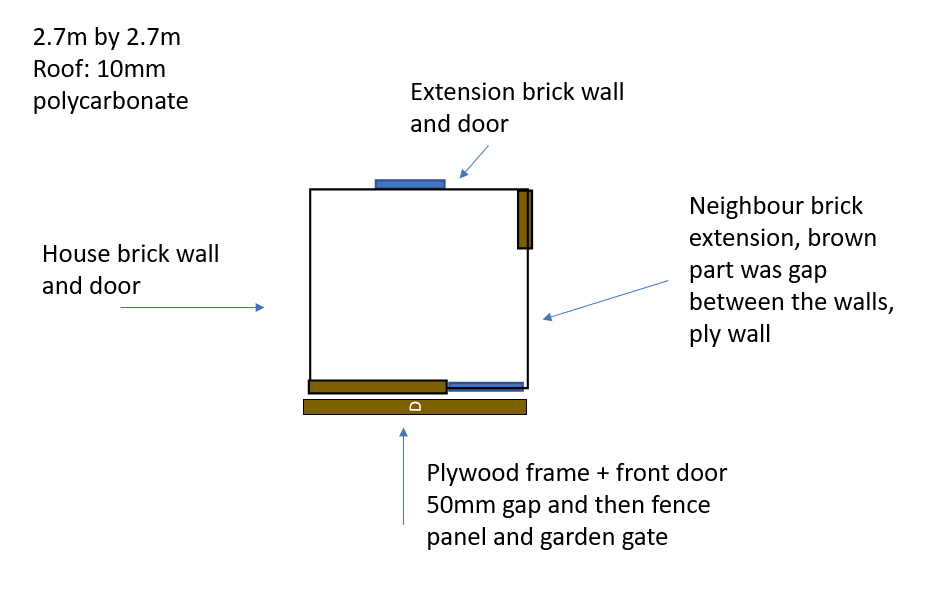 2.7m by 2.7m
Roof: 10mm polycarbonate

Extension brick wall and door

House brick wall and door

Neighbour brick extension, brown part was gap between the walls, ply wall

D

Plywood frame + front door
50mm gap and then fence panel and garden gate