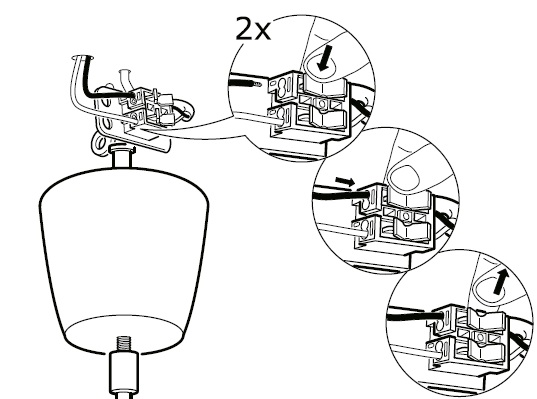 2x