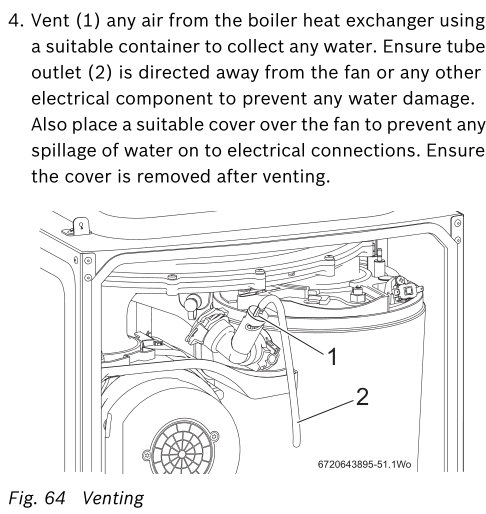 4. Vent (1) any air from the boiler heat exchanger using a suitable container to collect any water. Ensure tube outlet (2) is directed away from the fan or any other electrical component to prevent any water damage. Also place a suitable cover over the fan to prevent any spillage of water on to electrical connections. Ensure the cover is removed after venting.

1

2

6720643895-51.1Wo

Fig. 64 Venting