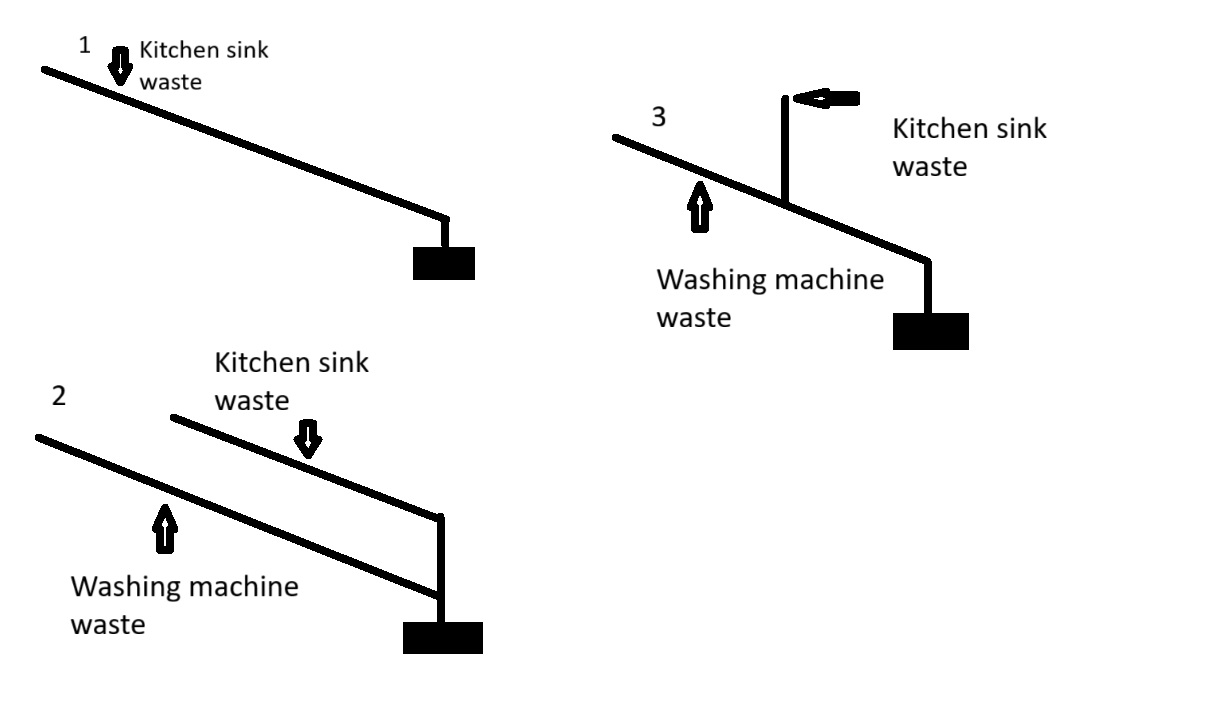 1 Kitchen sink waste

3

Kitchen sink waste

Washing machine waste

2

Kitchen sink waste

Washing machine waste