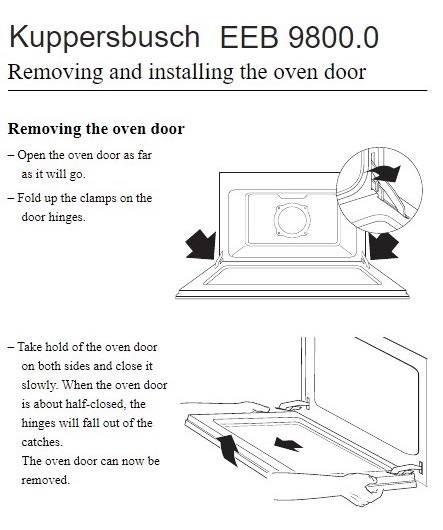 Kuppersbusch EEB 9800.0
Removing and installing the oven door

Removing the oven door

– Open the oven door as far as it will go.

– Fold up the clamps on the door hinges.

– Take hold of the oven door on both sides and close it slowly. When the oven door is about half-closed, the hinges will fall out of the catches.
The oven door can now be removed.