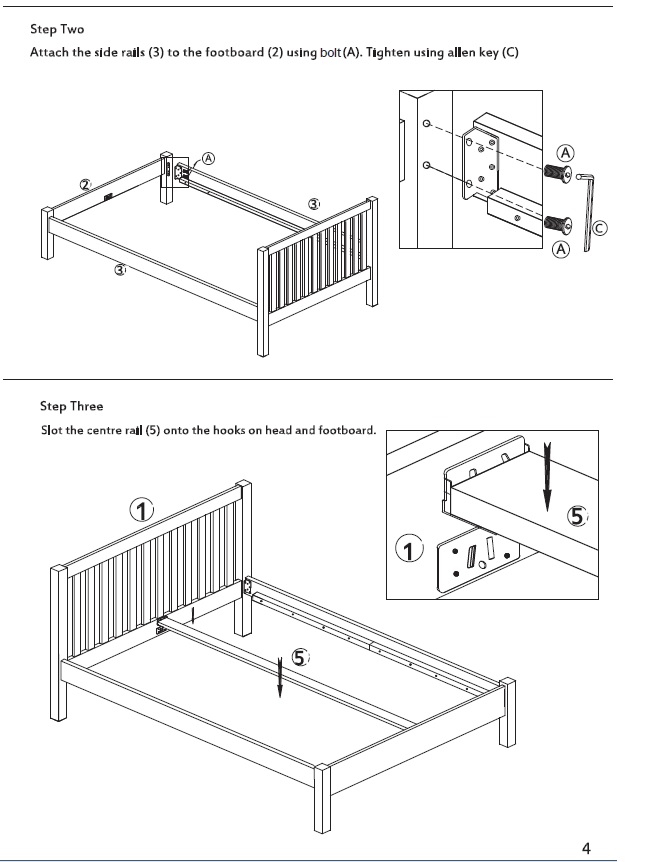 Step Two

Attach the side rails (3) to the footboard (2) using bolt(A). Tighten using allen key (C)

2

A

3

3

A

A

C

Step Three

Slot the centre rail (5) onto the hooks on head and footboard.

1

5

1

5

4