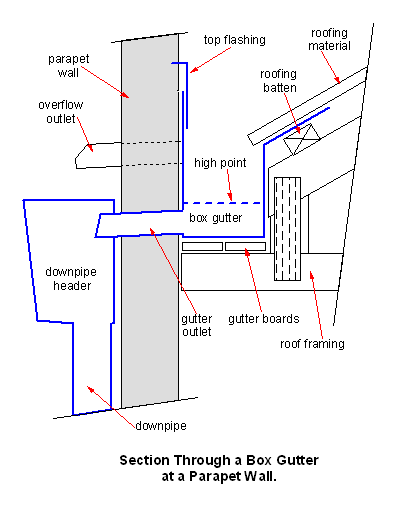 top flashing

roofing material

parapet wall

roofing batten

overflow outlet

high point

box gutter

downpipe header

gutter outlet

gutter boards

roof framing

downpipe

Section Through a Box Gutter at a Parapet Wall.