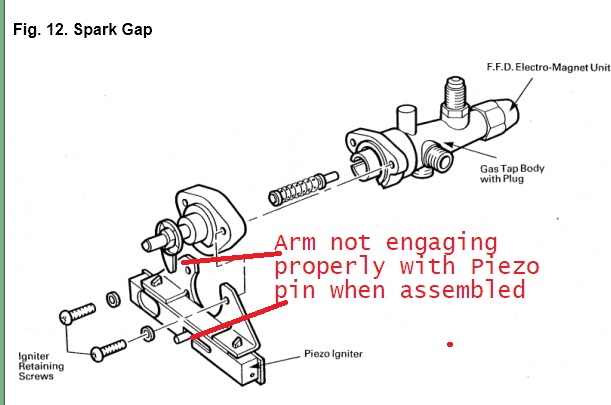 Fig. 12. Spark Gap

F.F.D. Electro-Magnet Unit

Gas Tap Body with Plug

Arm not engaging properly with Piezo pin when assembled

Igniter Retaining Screws

Piezo Igniter