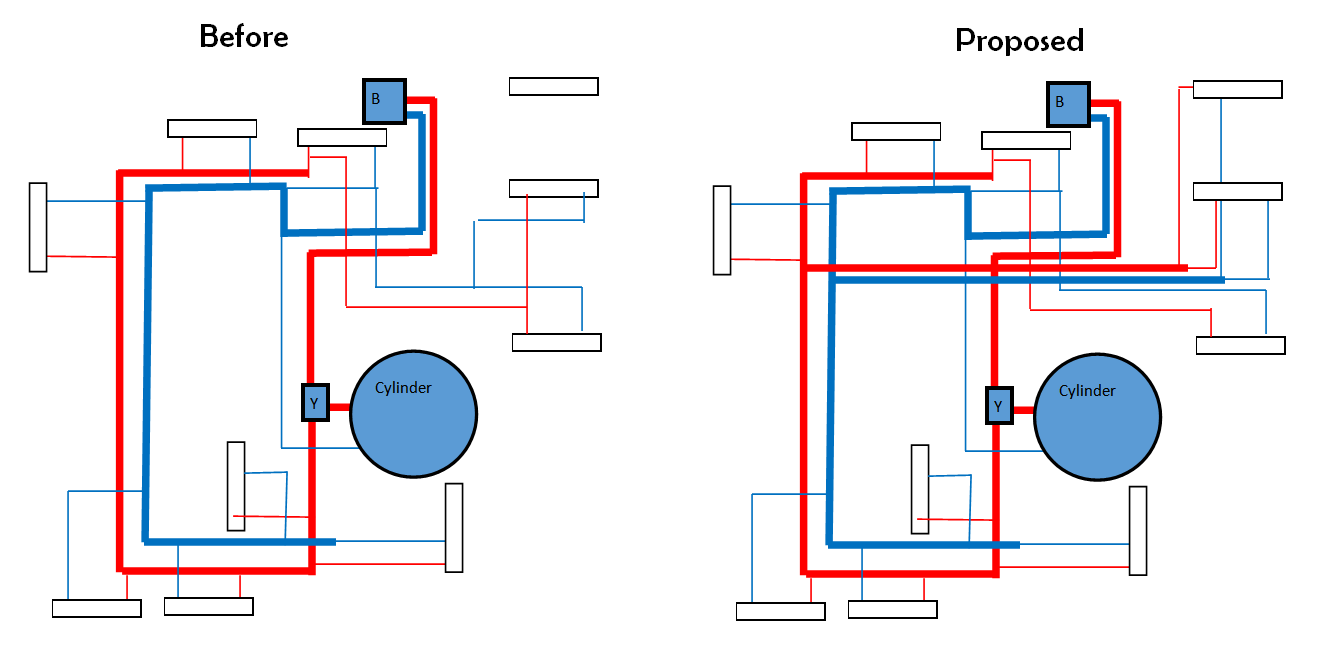 Before

B

Y

Cylinder

Proposed

B

Y

Cylinder