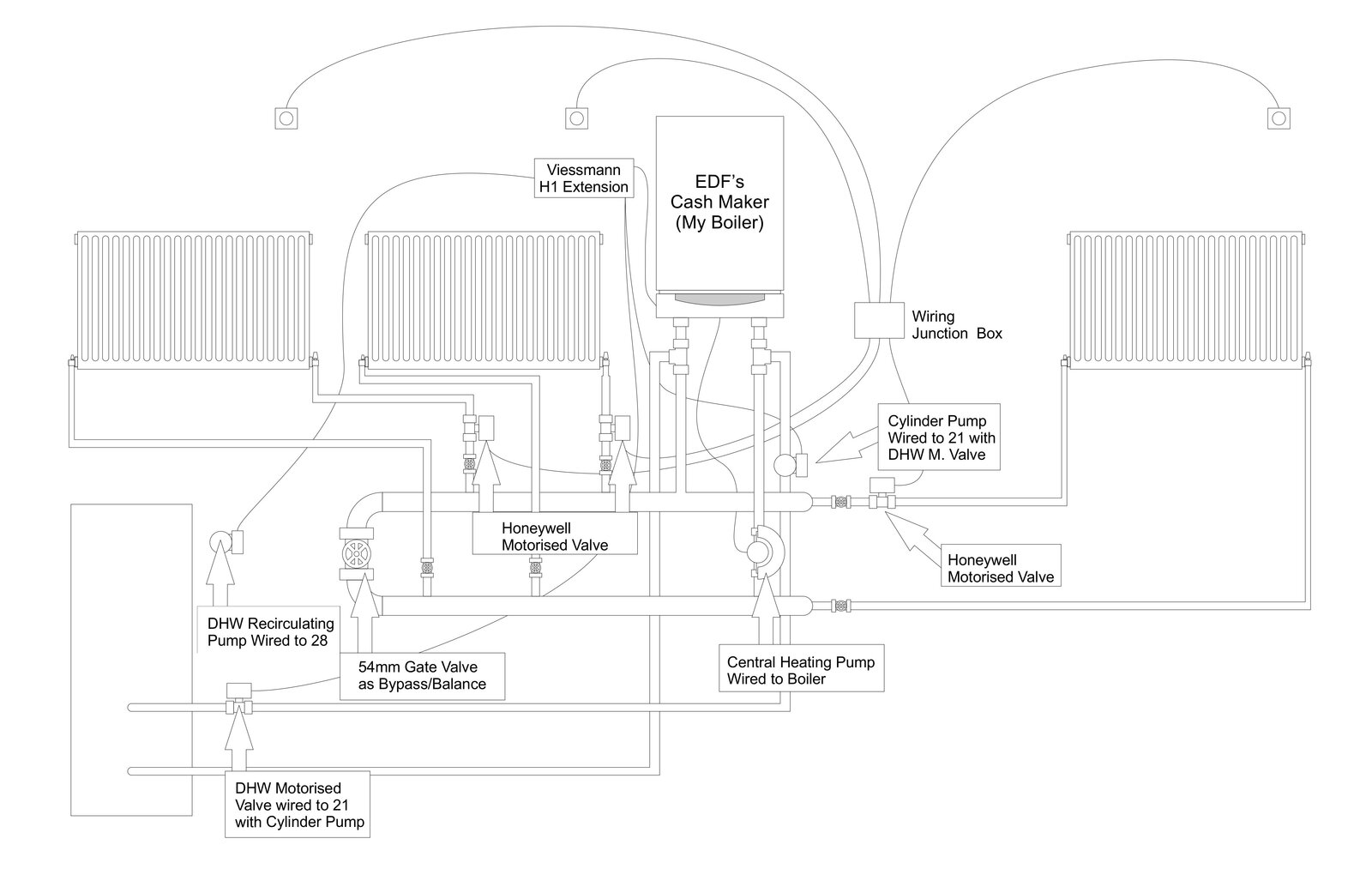 Viessmann
H1 Extension

EDF's
Cash Maker
(My Boiler)

Wiring
Junction Box

Cylinder Pump
Wired to 21 with
DHW M. Valve

Honeywell
Motorised Valve

Honeywell
Motorised Valve

DHW Recirculating
Pump Wired to 28

54mm Gate Valve
as Bypass/Balance

Central Heating Pump
Wired to Boiler

DHW Motorised
Valve wired to 21
with Cylinder Pump