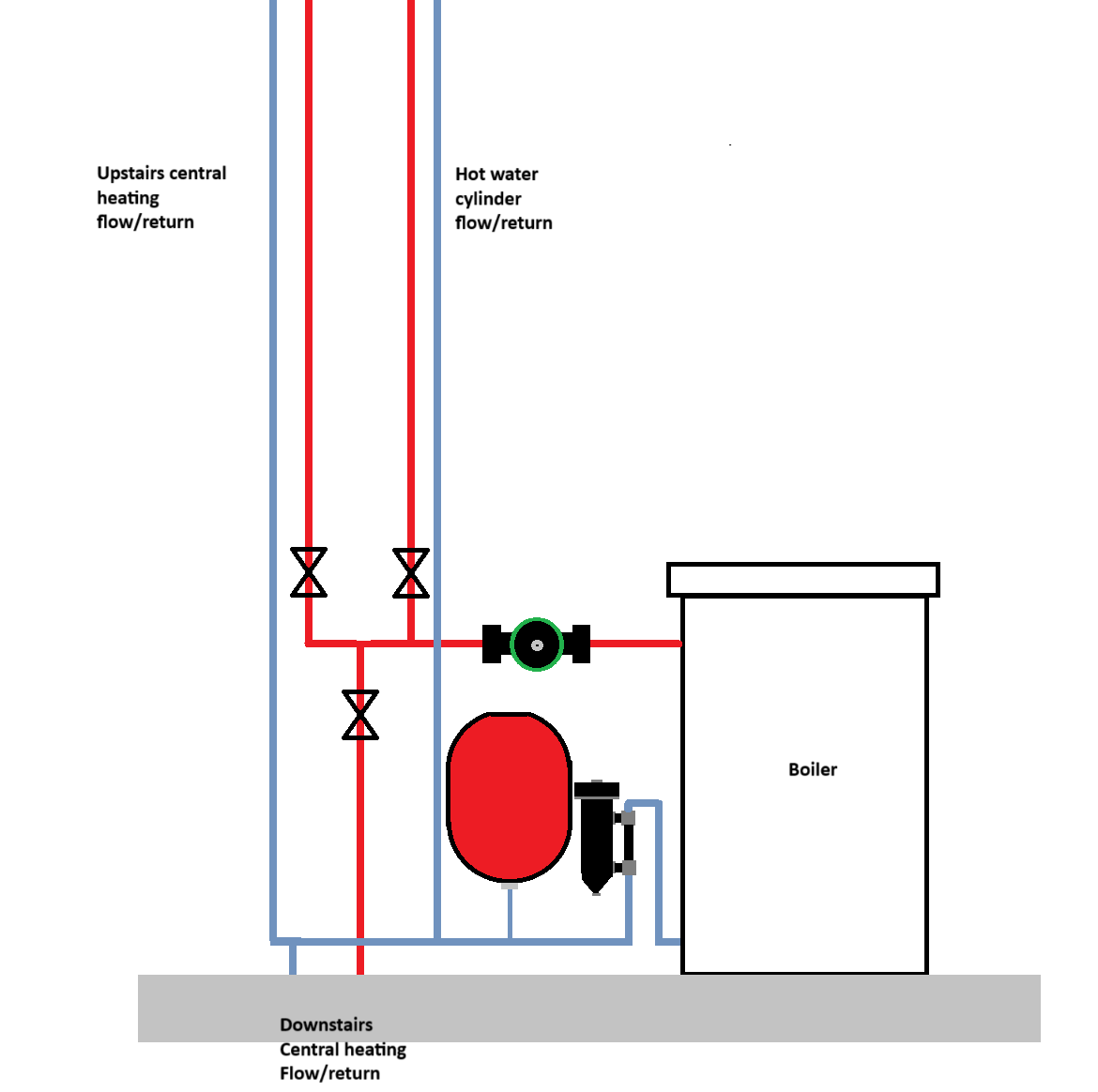 Upstairs central heating flow/return

Hot water cylinder flow/return

Boiler

Downstairs Central heating Flow/return