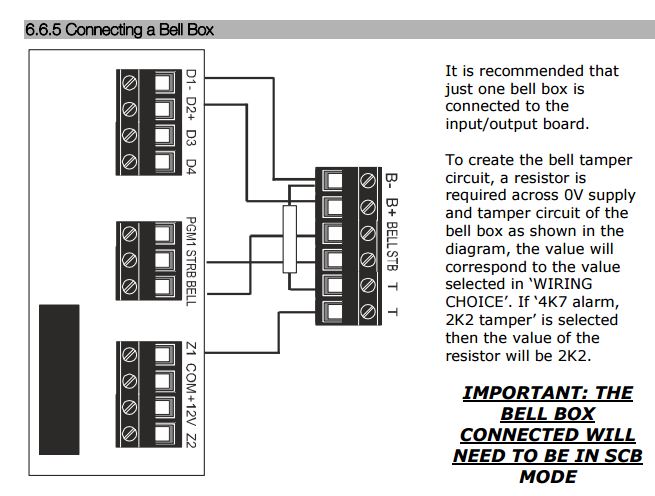 6.6.5 Connecting a Bell Box

D1- D2+ D3 D4

PGM1 STRB BELL

Z1 COM +12V Z2

B- B+ BELL STB T T

It is recommended that just one bell box is connected to the input/output board.

To create the bell tamper circuit, a resistor is required across 0V supply and tamper circuit of the bell box as shown in the diagram, the value will correspond to the value selected in ‘WIRING CHOICE’. If ‘4K7 alarm, 2K2 tamper’ is selected then the value of the resistor will be 2K2.

IMPORTANT: THE BELL BOX CONNECTED WILL NEED TO BE IN SCB MODE