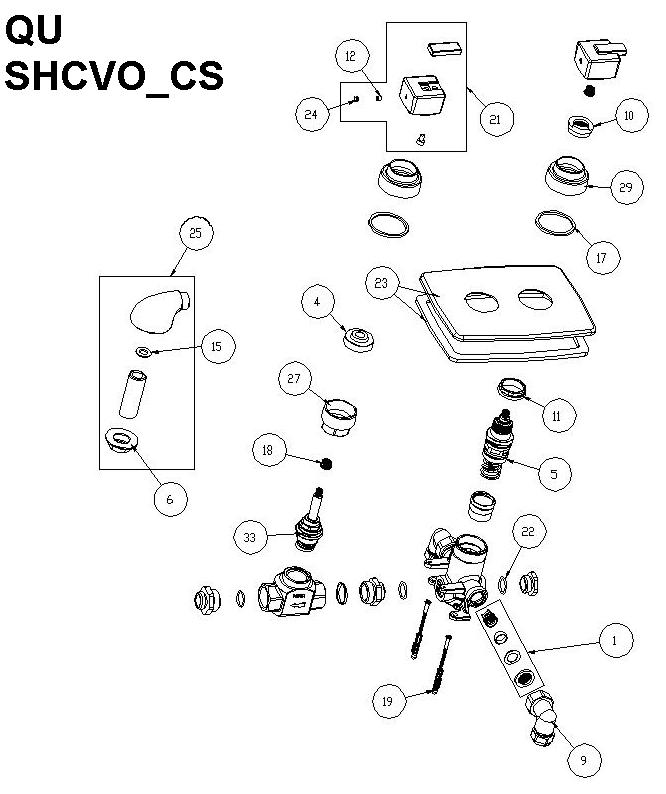 QU
SHCVO_CS

12
24
21
10
29
17
25
23
4
15
27
11
18
5
6
33
22
1
19
9